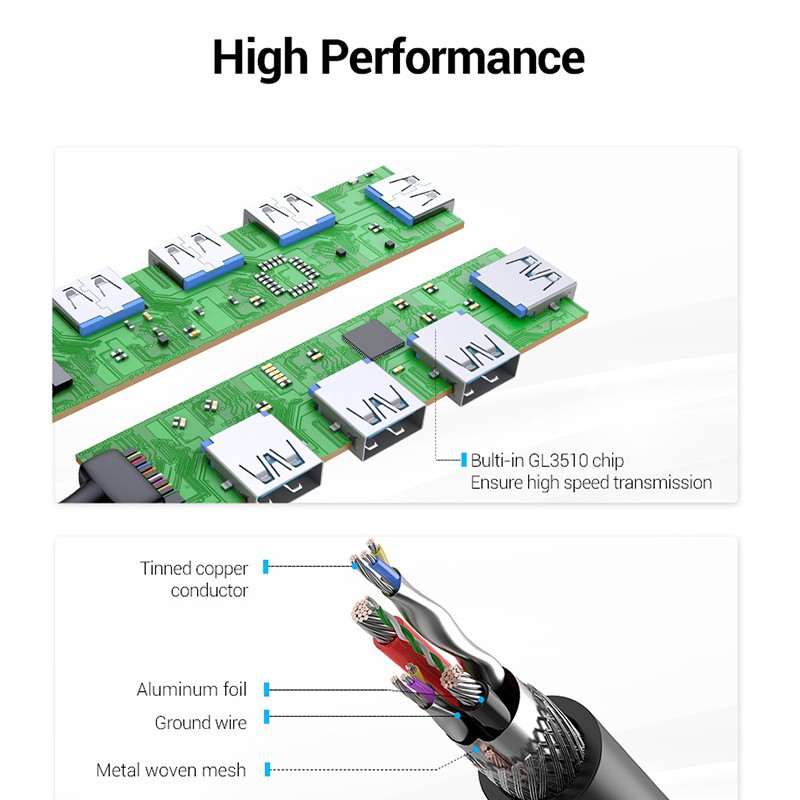 High Performance

Bulti-in GL3510 chip
Ensure high speed transmission

Tinned copper conductor

Aluminum foil

Ground wire

Metal woven mesh