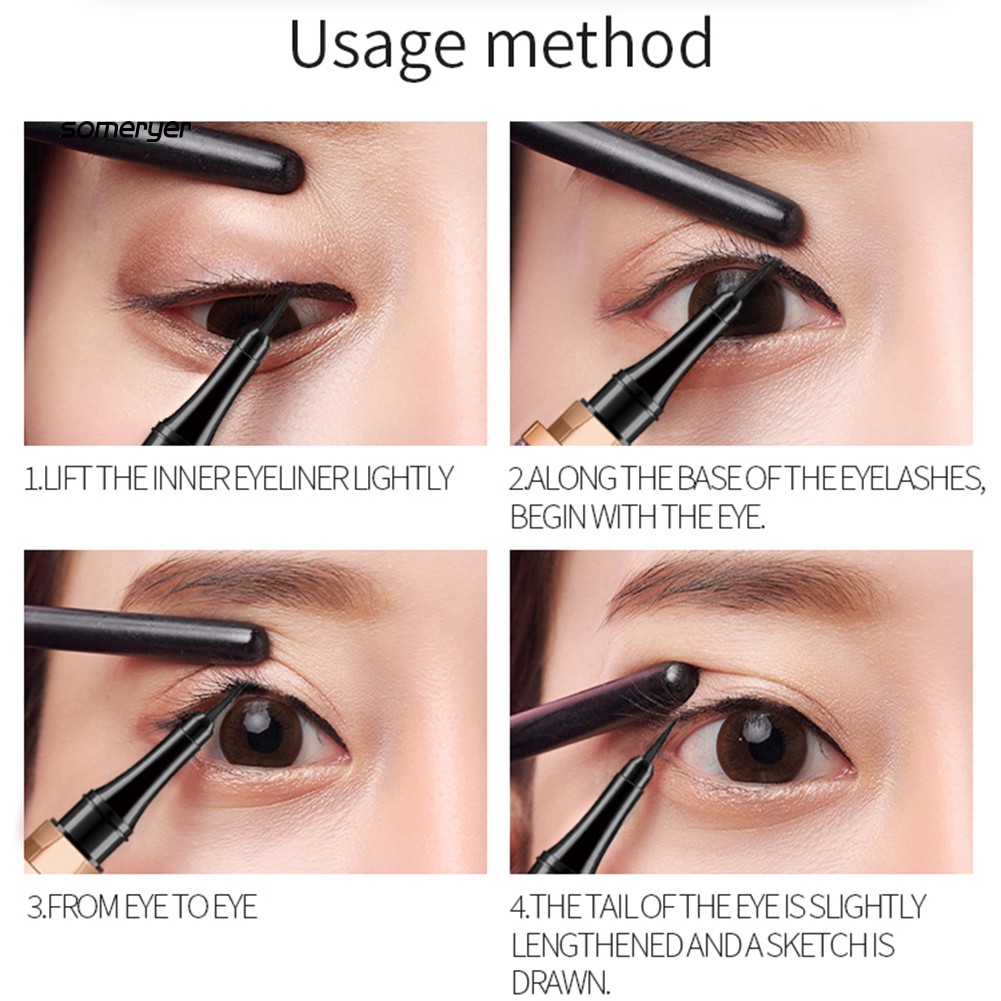 Usage method

someryer

1.LIFT THE INNER EYELINER LIGHTLY

2.ALONG THE BASE OF THE EYELASHES, BEGIN WITH THE EYE.

3.FROM EYE TO EYE

4.THE TAIL OF THE EYE IS SLIGHTLY LENGTHENED AND A SKETCH IS DRAWN.