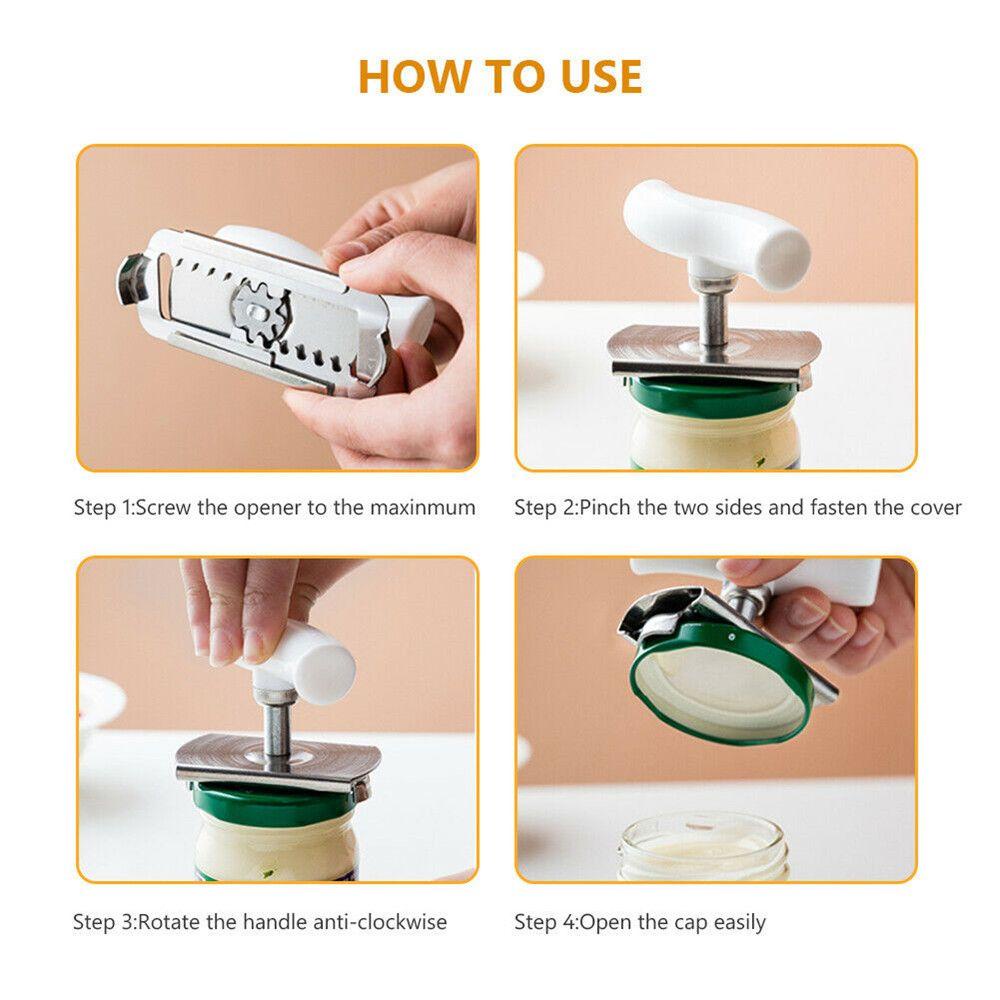 HOW TO USE

Step 1:Screw the opener to the maxinmum

Step 2:Pinch the two sides and fasten the cover

Step 3:Rotate the handle anti-clockwise

Step 4:Open the cap easily