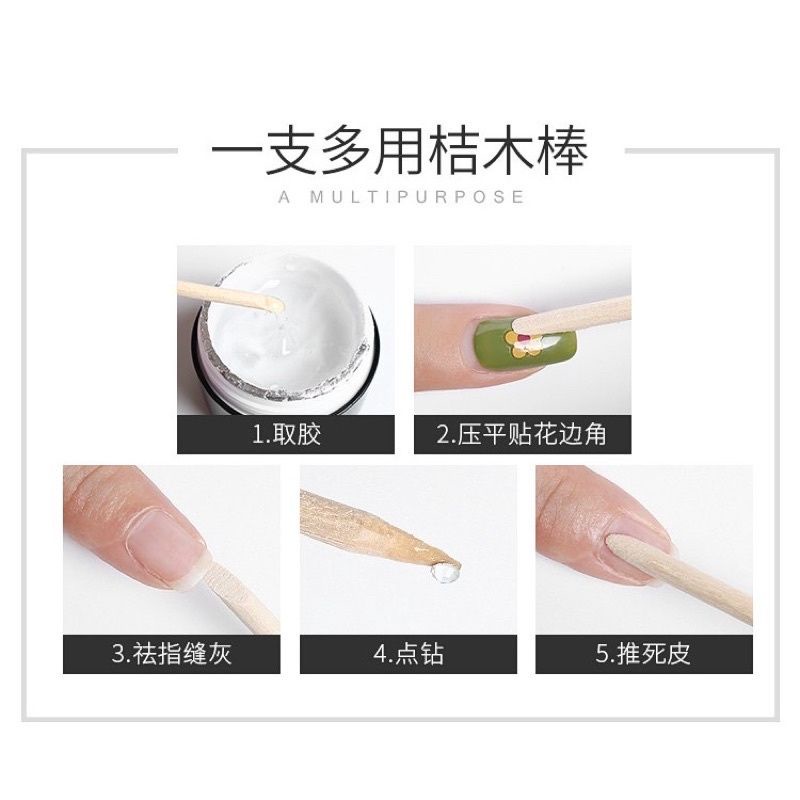 一支多用桔木棒

A MULTIPURPOSE

1.取胶

2.压平贴花边角

3.祛指缝灰

4.点钻

5.推死皮