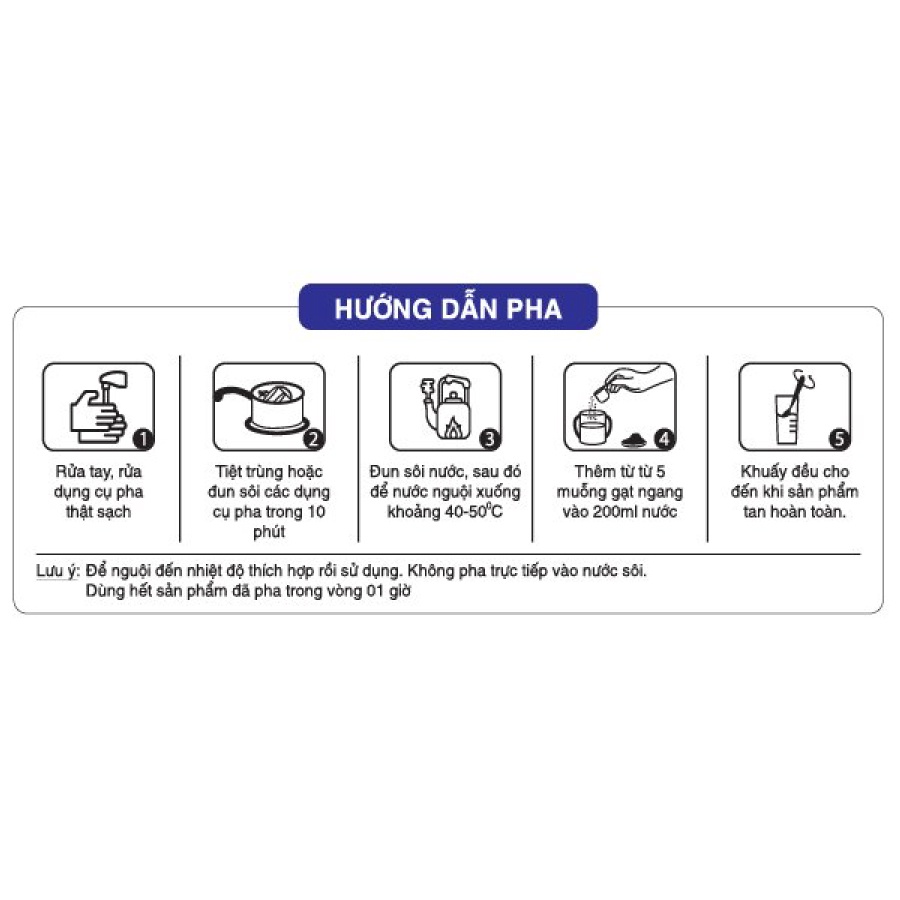 HƯỚNG DẪN PHA

1
Rửa tay, rửa dụng cụ pha thật sạch

2
Tiệt trùng hoặc đun sôi các dụng cụ pha trong 10 phút

3
Đun sôi nước, sau đó để nước nguội xuống khoảng 40-50$^0$C

4
Thêm từ từ 5 muỗng gạt ngang vào 200ml nước

5
Khuấy đều cho đến khi sản phẩm tan hoàn toàn.

Lưu ý: Để nguội đến nhiệt độ thích hợp rồi sử dụng. Không pha trực tiếp vào nước sôi.
Dùng hết sản phẩm đã pha trong vòng 01 giờ