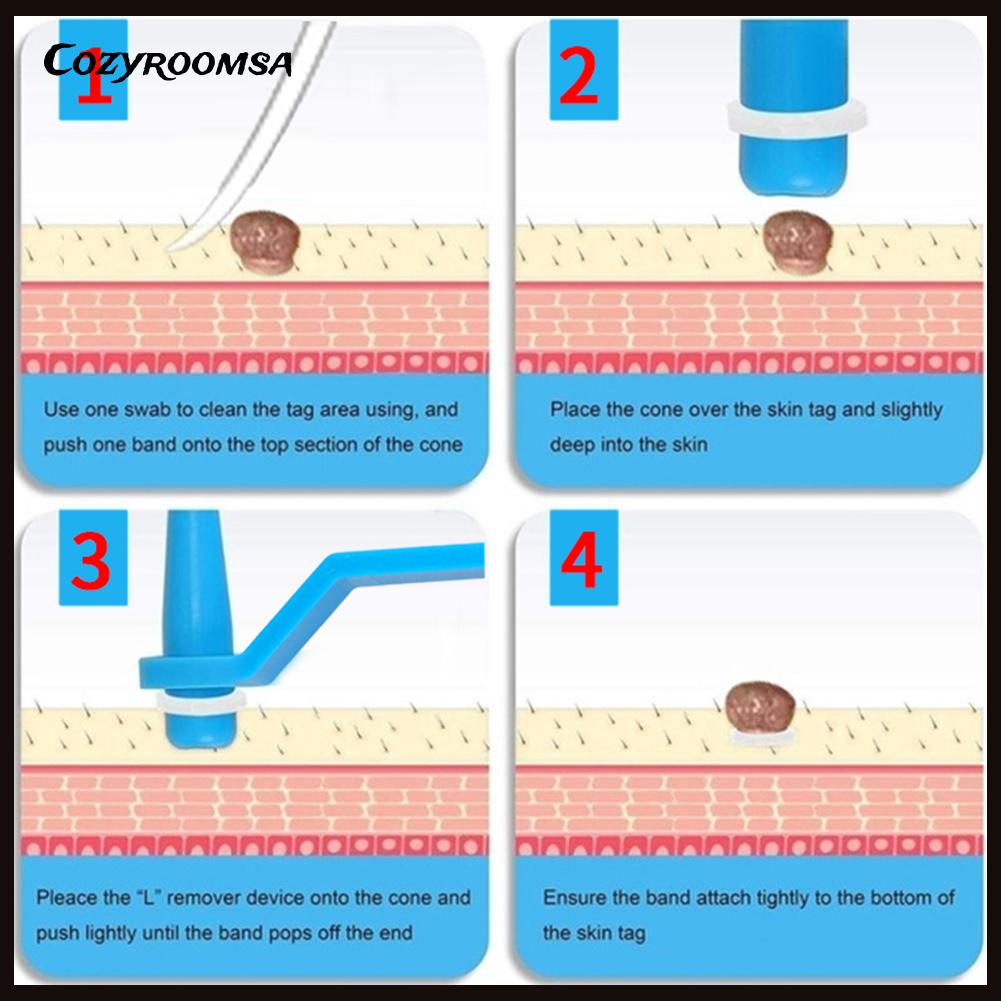 COZYROOMSA

1

Use one swab to clean the tag area using, and push one band onto the top section of the cone

2

Place the cone over the skin tag and slightly deep into the skin

3

Pleace the "L" remover device onto the cone and push lightly until the band pops off the end

4

Ensure the band attach tightly to the bottom of the skin tag