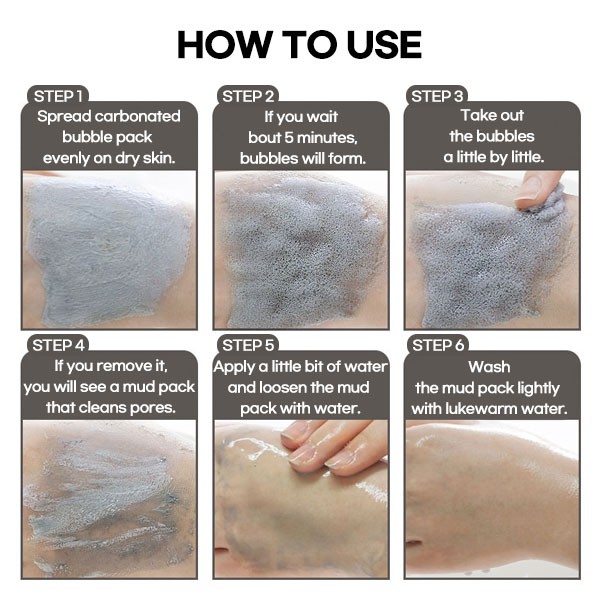 HOW TO USE

STEP 1
Spread carbonated bubble pack evenly on dry skin.

STEP 2
If you wait bout 5 minutes, bubbles will form.

STEP 3
Take out the bubbles a little by little.

STEP 4
If you remove it, you will see a mud pack that cleans pores.

STEP 5
Apply a little bit of water and loosen the mud pack with water.

STEP 6
Wash the mud pack lightly with lukewarm water.