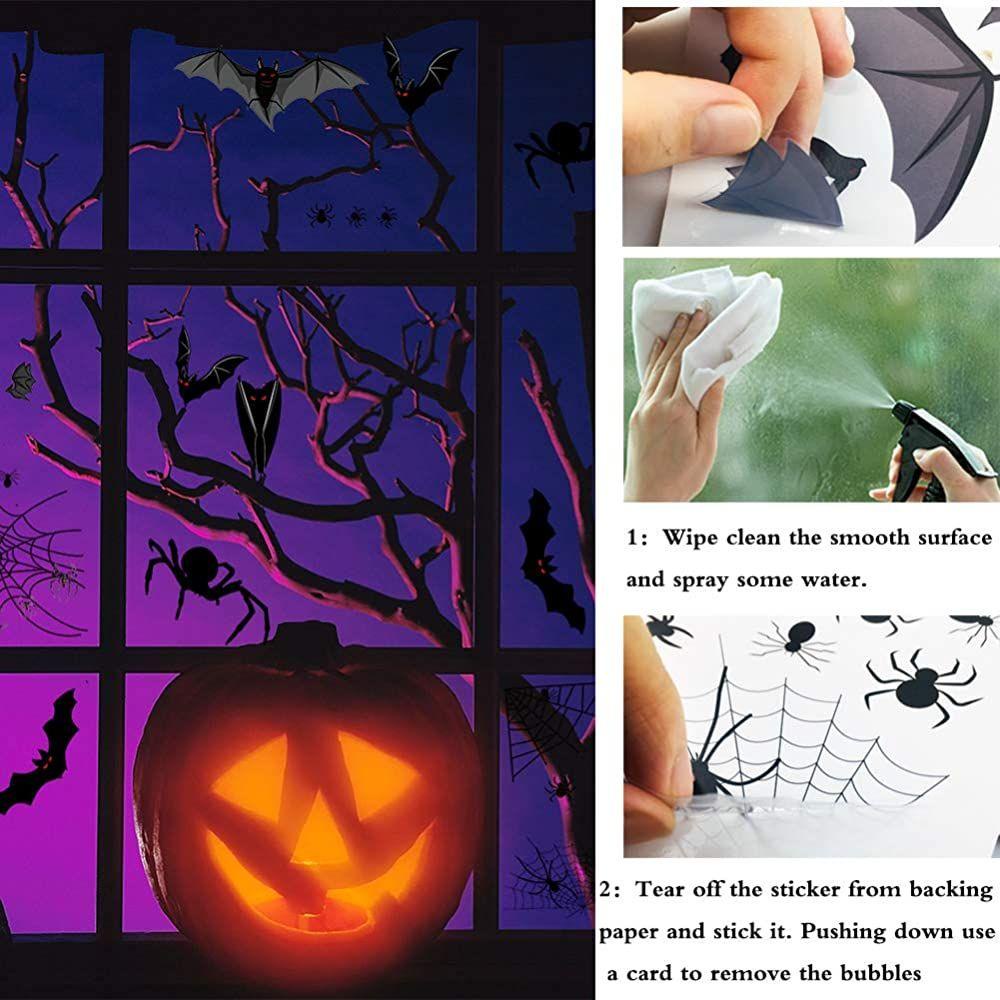 1: Wipe clean the smooth surface and spray some water.

2: Tear off the sticker from backing paper and stick it. Pushing down use a card to remove the bubbles