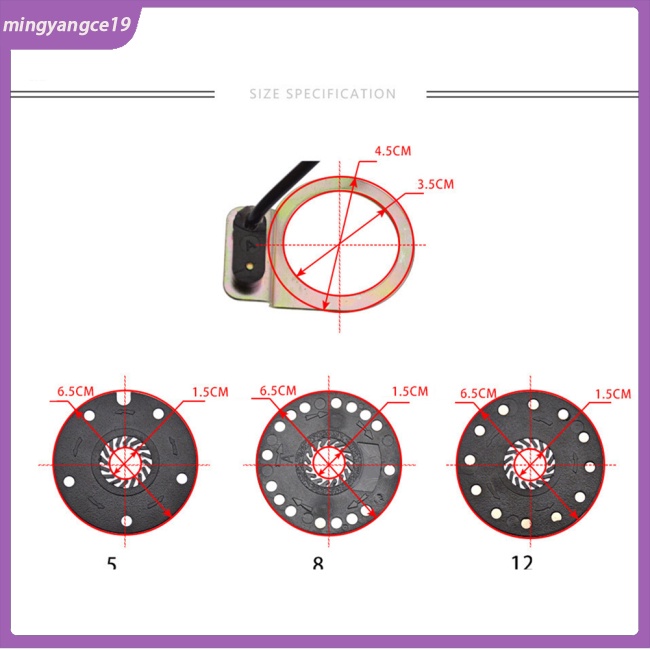 mingyangce19

SIZE SPECIFICATION

4.5CM

3.5CM

6.5CM

1.5CM

6.5CM

1.5CM

6.5CM

1.5CM

5

8

12