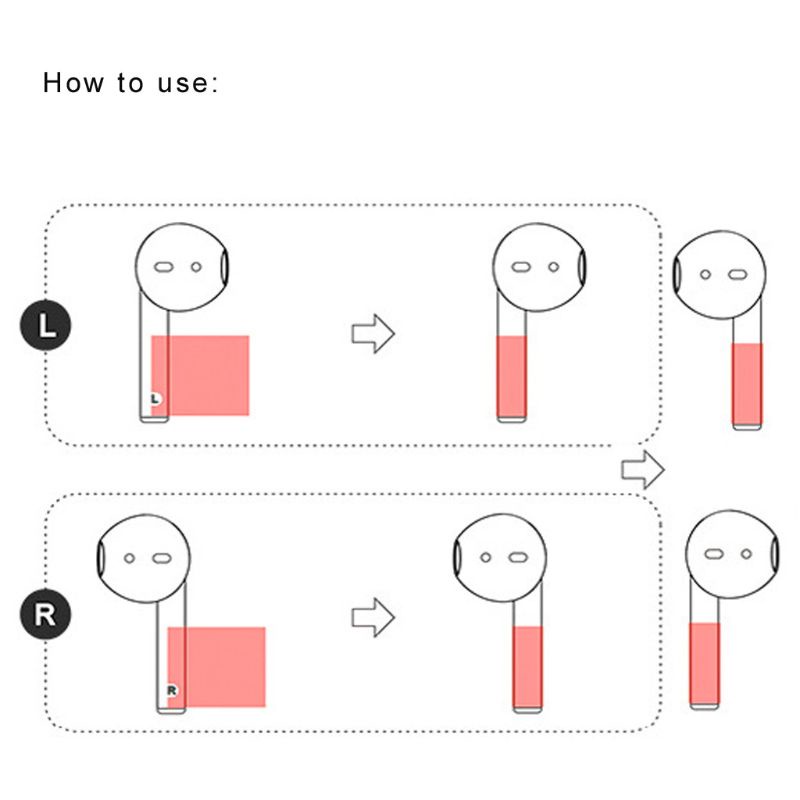 How to use:

L

L

R

R