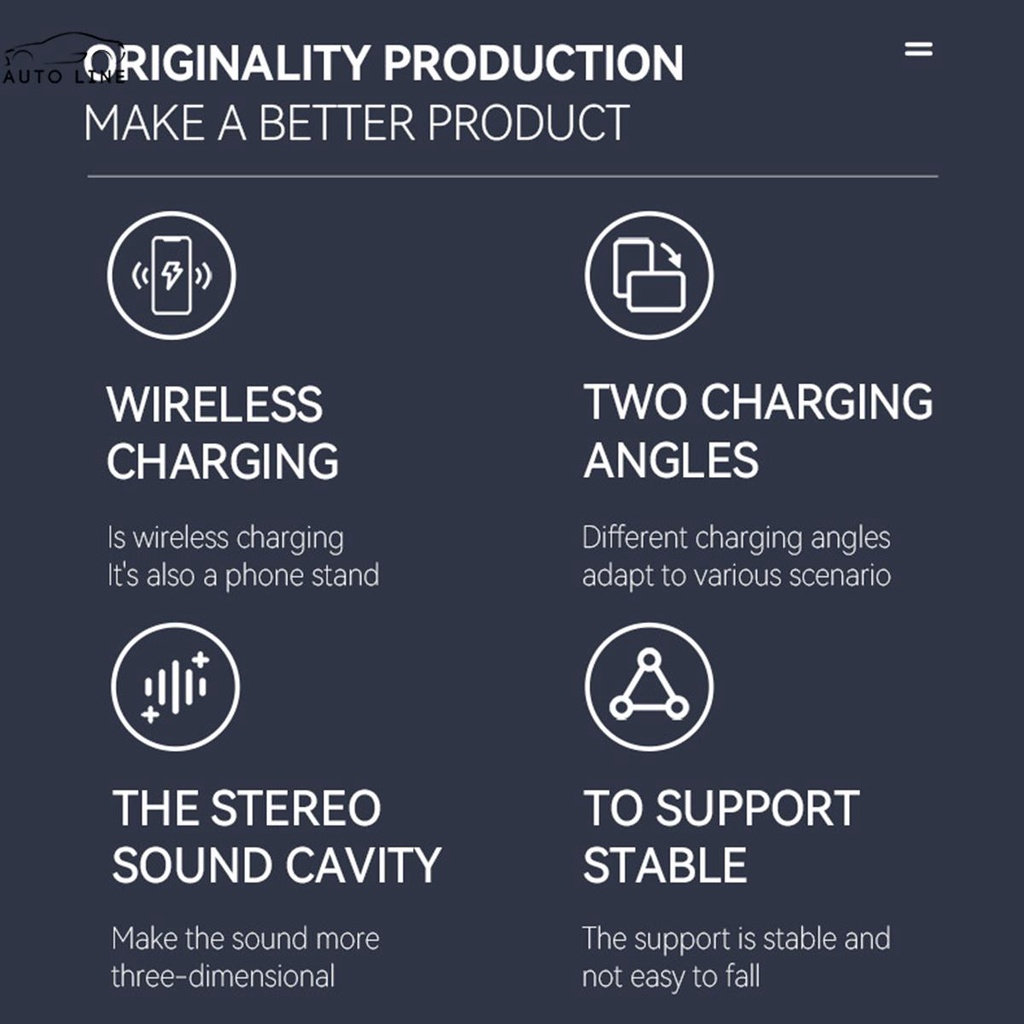 ORIGINALITY PRODUCTION
MAKE A BETTER PRODUCT

WIRELESS CHARGING

Is wireless charging
It's also a phone stand

TWO CHARGING ANGLES

Different charging angles adapt to various scenario

THE STEREO SOUND CAVITY

Make the sound more three-dimensional

TO SUPPORT STABLE

The support is stable and not easy to fall

AUTO LINE