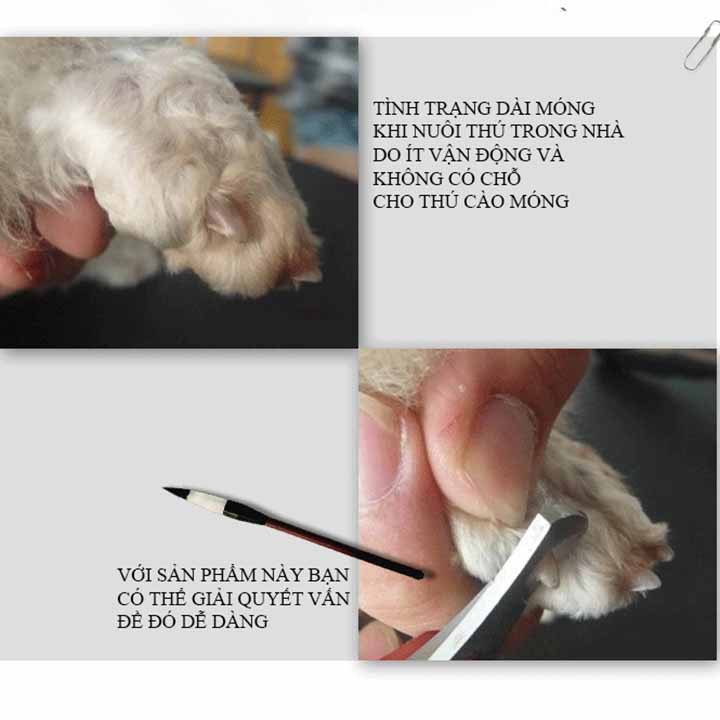 TÌNH TRẠNG DÀI MÓNG KHI NUÔI THÚ TRONG NHÀ DO ÍT VẬN ĐỘNG VÀ KHÔNG CÓ CHỖ CHO THÚ CÀO MÓNG

VỚI SẢN PHẨM NÀY BẠN CÓ THỂ GIẢI QUYẾT VẤN ĐỀ ĐÓ DỄ DÀNG