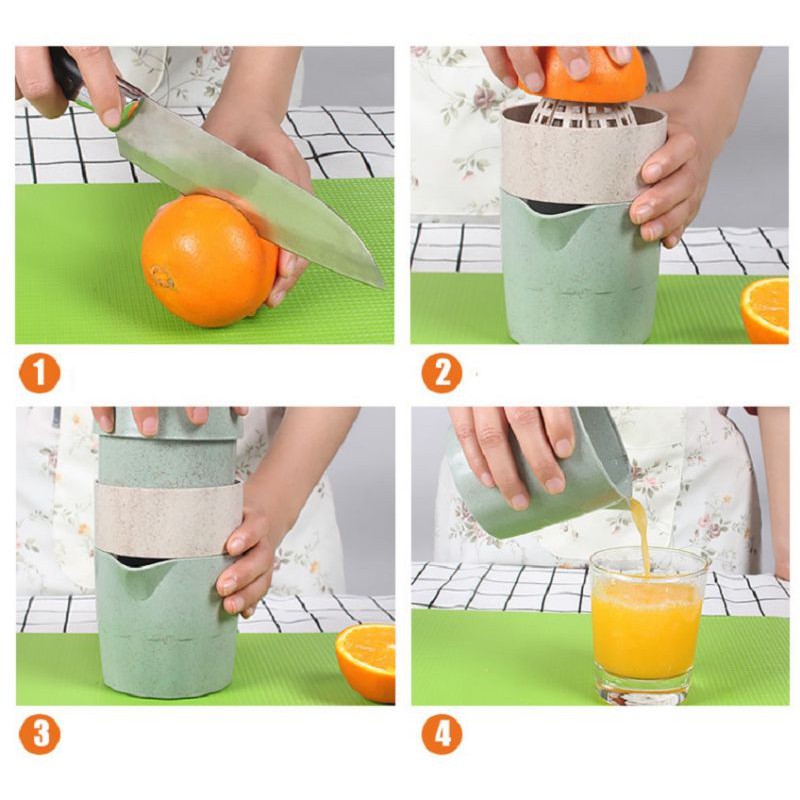 1

2

3

4