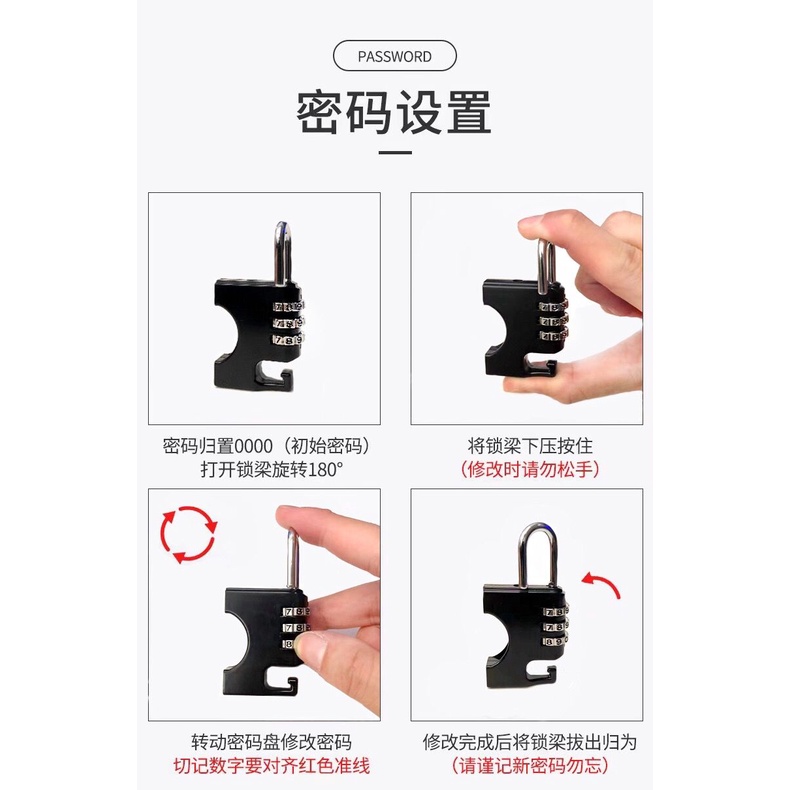 PASSWORD

密码设置

密码归置0000（初始密码）
打开锁梁旋转180°

将锁梁下压按住
（修改时请勿松手）

转动密码盘修改密码
切记数字要对齐红色准线

修改完成后将锁梁拔出归为
（请谨记新密码勿忘）