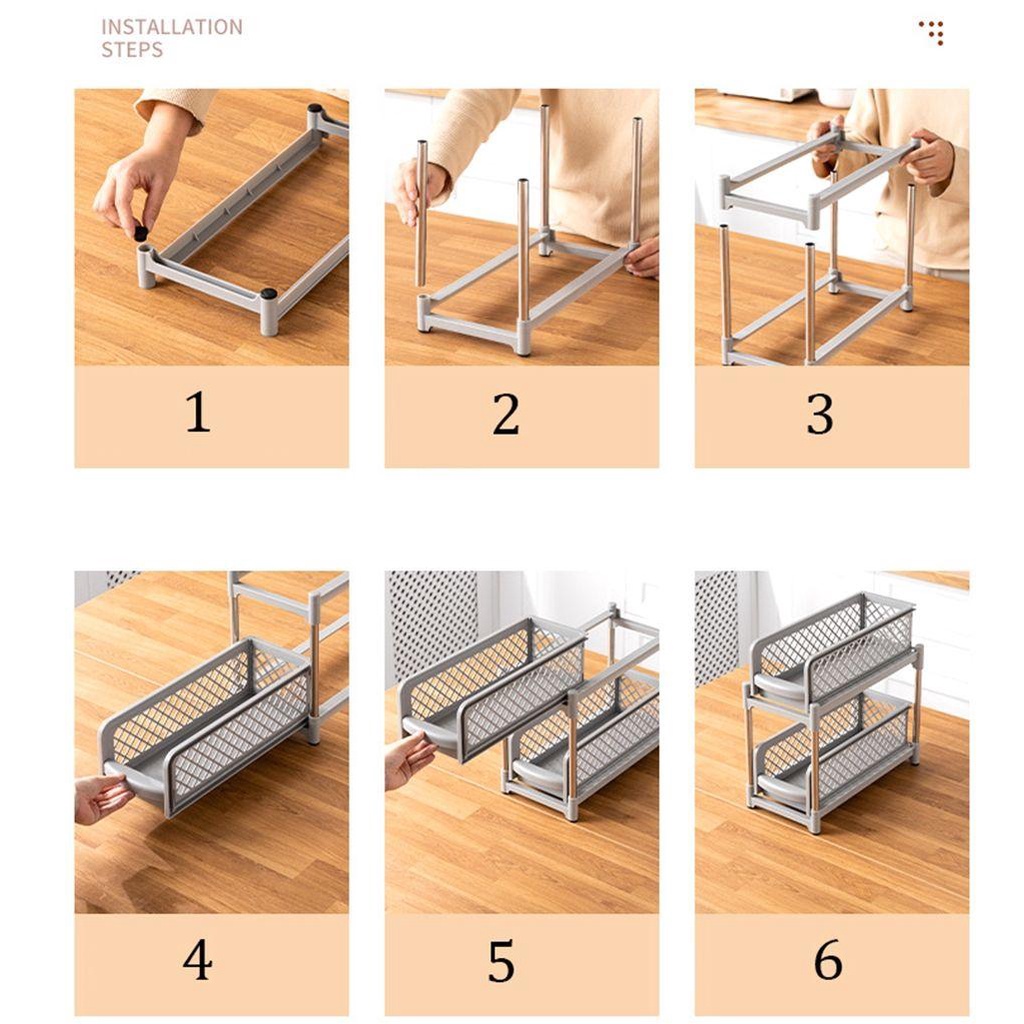 INSTALLATION STEPS

1

2

3

4

5

6