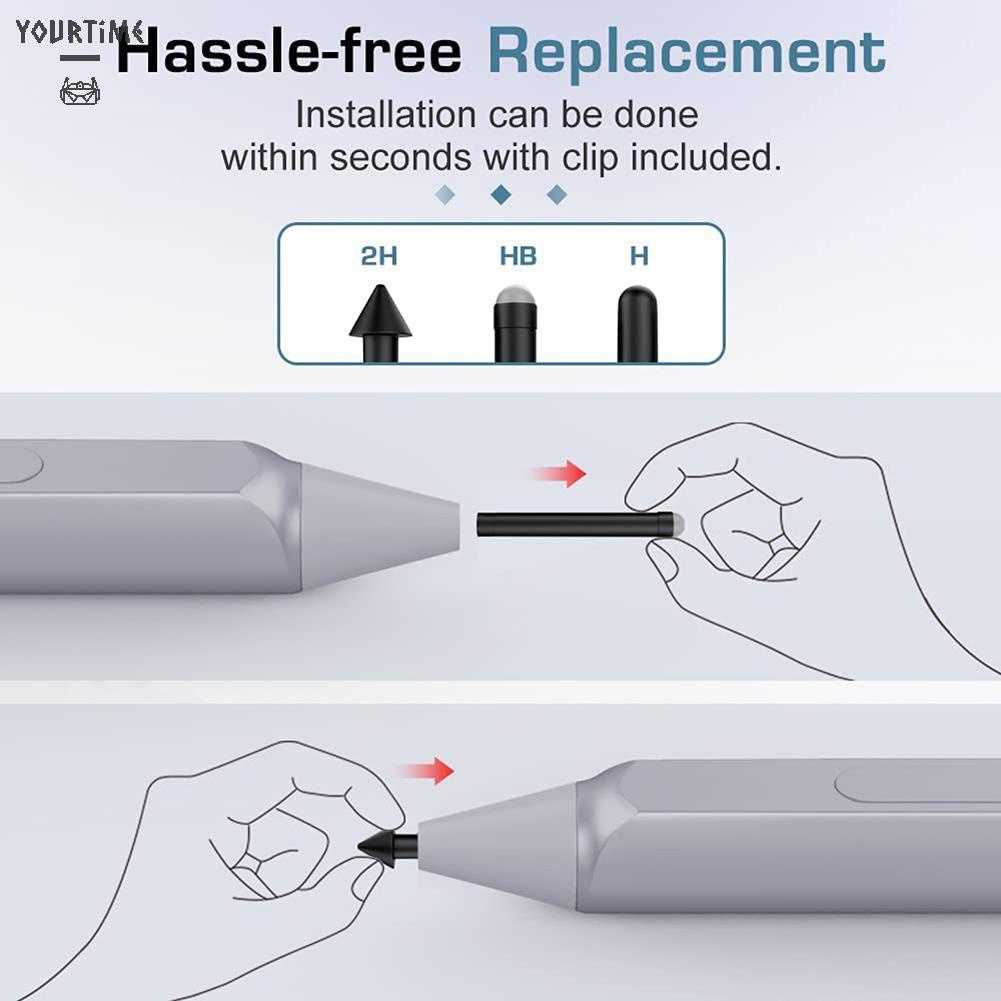 YOURTIME

Hassle-free Replacement

Installation can be done within seconds with clip included.

2H HB H