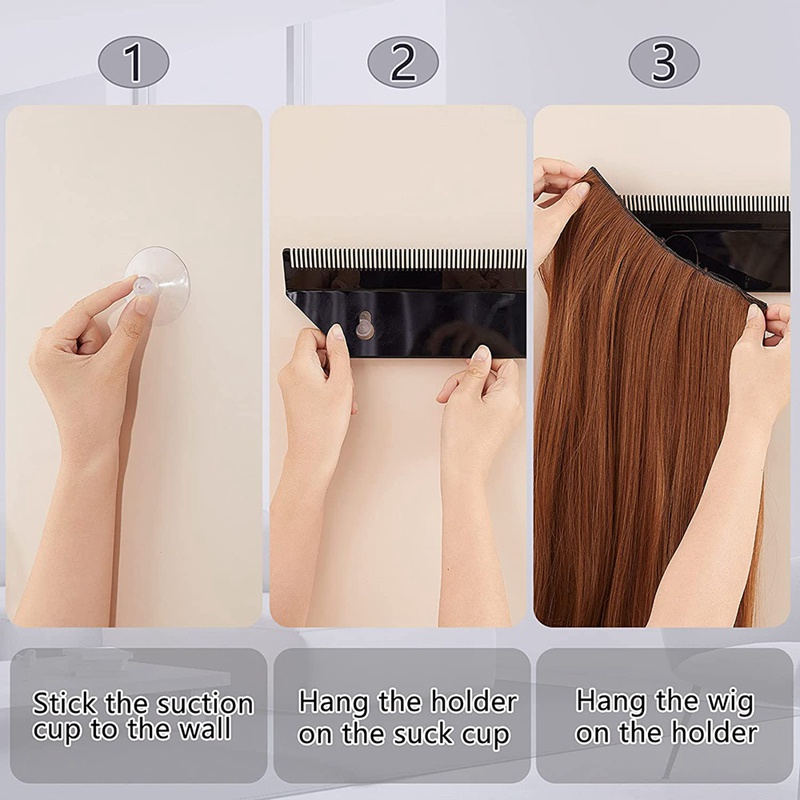 1

2

3

Stick the suction cup to the wall

Hang the holder on the suck cup

Hang the wig on the holder