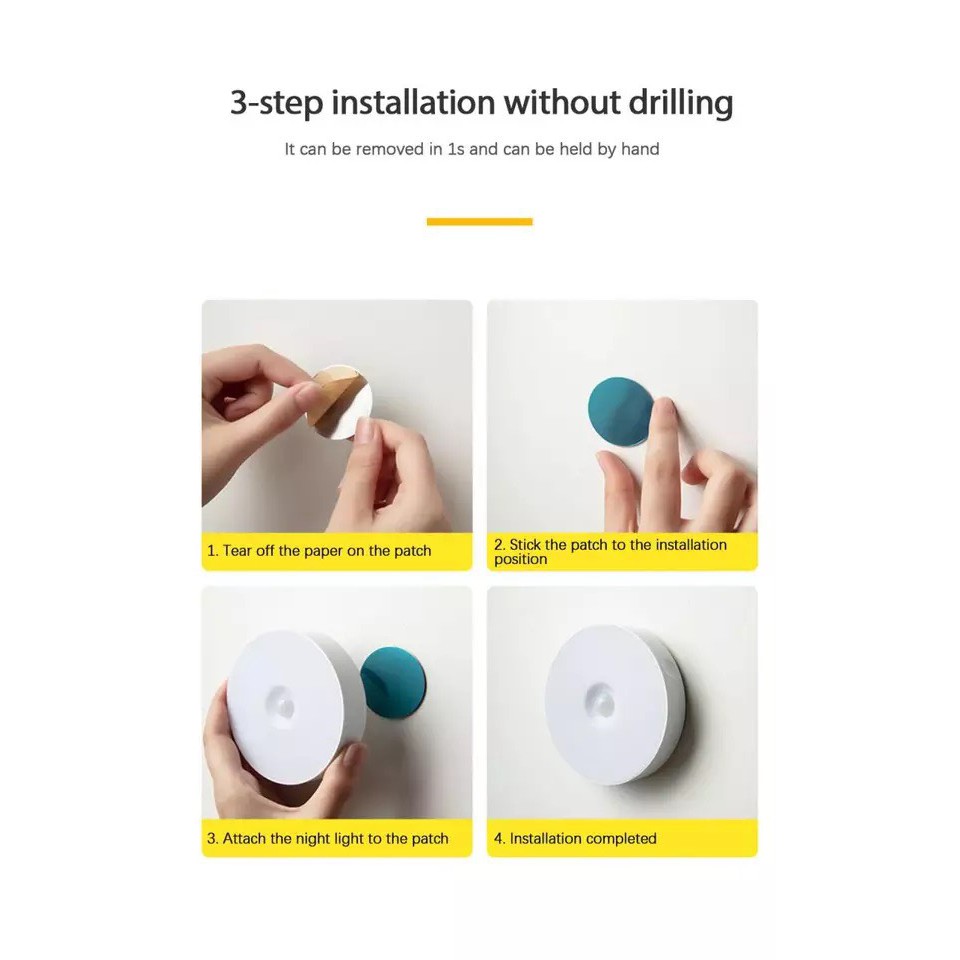 3-step installation without drilling

It can be removed in 1s and can be held by hand

1. Tear off the paper on the patch

2. Stick the patch to the installation position

3. Attach the night light to the patch

4. Installation completed