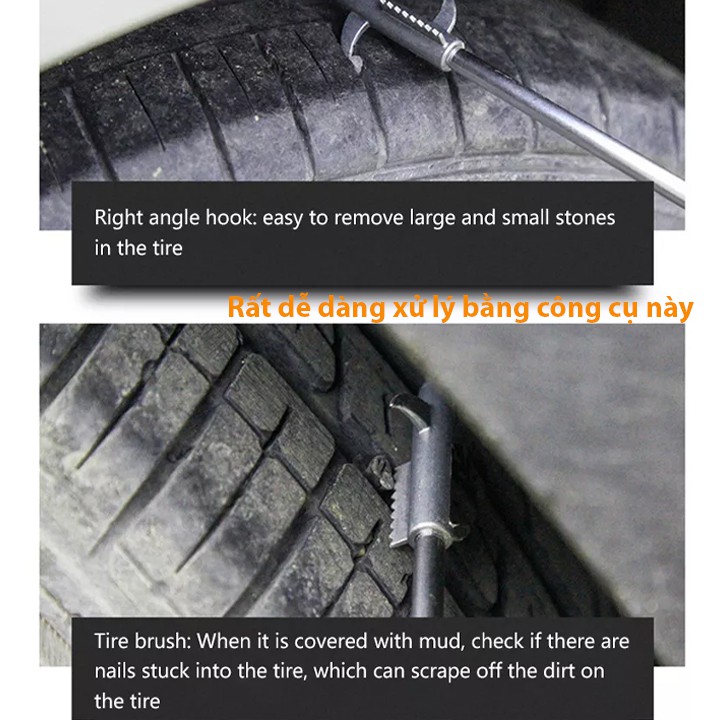 Right angle hook: easy to remove large and small stones in the tire

Rất dễ dàng xử lý bằng công cụ này

Tire brush: When it is covered with mud, check if there are nails stuck into the tire, which can scrape off the dirt on the tire