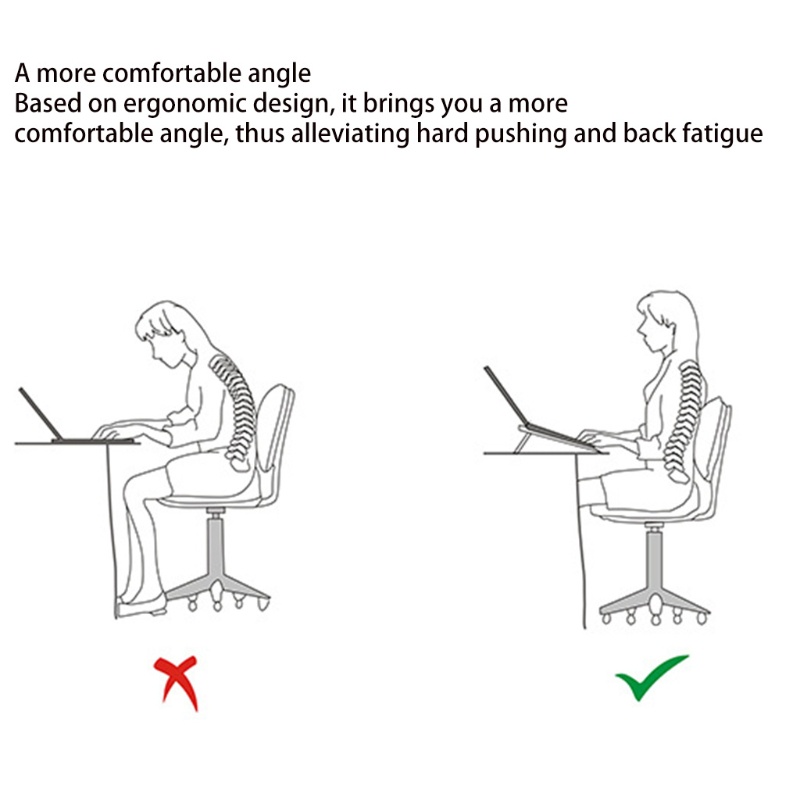 A more comfortable angle
Based on ergonomic design, it brings you a more comfortable angle, thus alleviating hard pushing and back fatigue