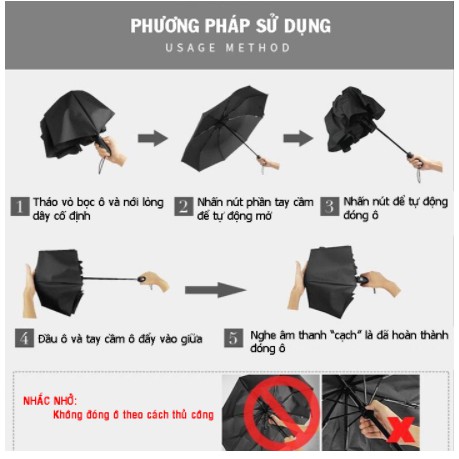 PHƯƠNG PHÁP SỬ DỤNG
USAGE METHOD

1 Tháo vỏ bọc ô và nới lỏng dây cố định

2 Nhấn nút phần tay cầm để tự động mở

3 Nhấn nút để tự động đóng ô

4 Đầu ô và tay cầm ô đẩy vào giữa

5 Nghe âm thanh "cạch" là đã hoàn thành đóng ô

NHẮC NHỞ:
Không đóng ô theo cách thủ công