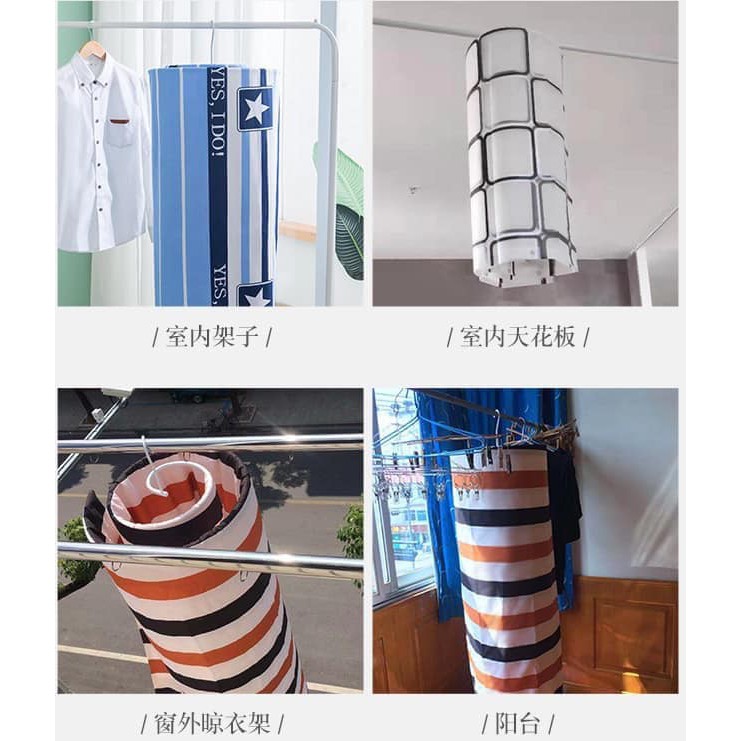 YES, I DO!

YES,

/ 室内架子 /

/ 室内天花板 /

/ 窗外晾衣架 /

/ 阳台 /