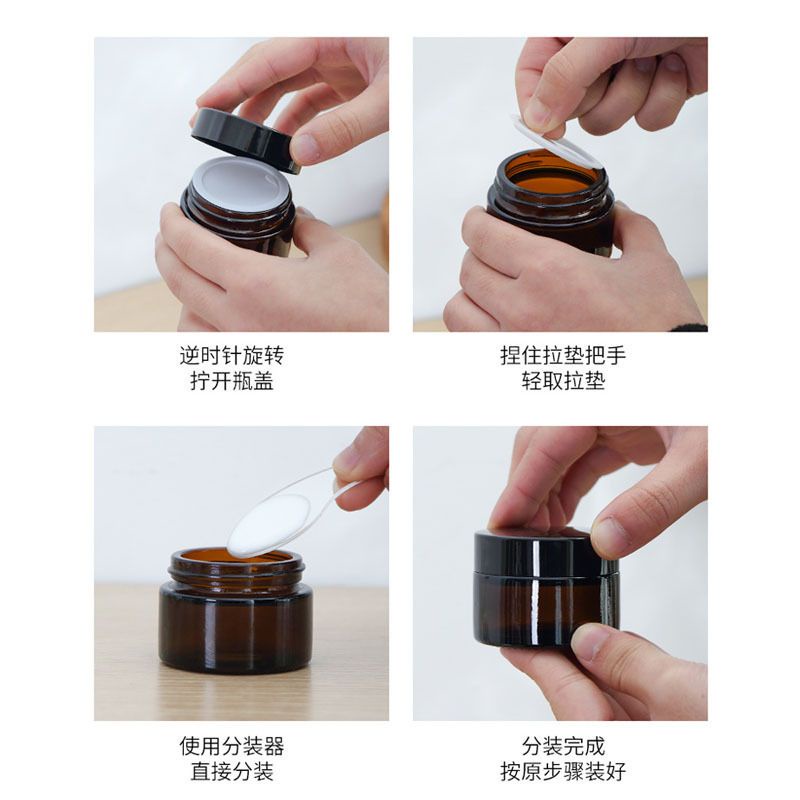 逆时针旋转
拧开瓶盖

捏住拉垫把手
轻取拉垫

使用分装器
直接分装

分装完成
按原步骤装好