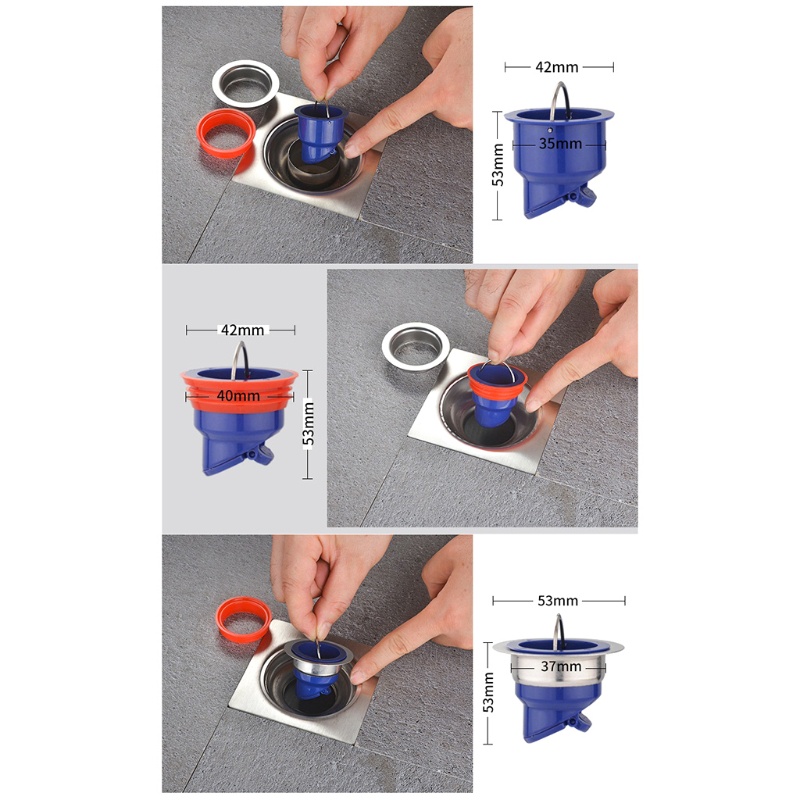 42mm
35mm
53mm

42mm
40mm
53mm

53mm
37mm
53mm