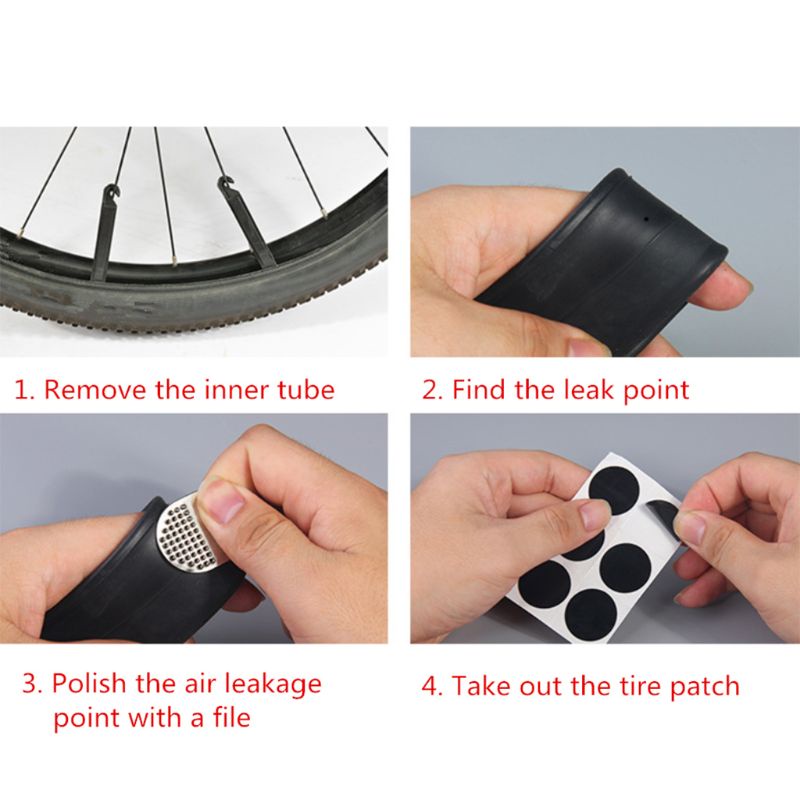 1. Remove the inner tube

2. Find the leak point

3. Polish the air leakage point with a file

4. Take out the tire patch