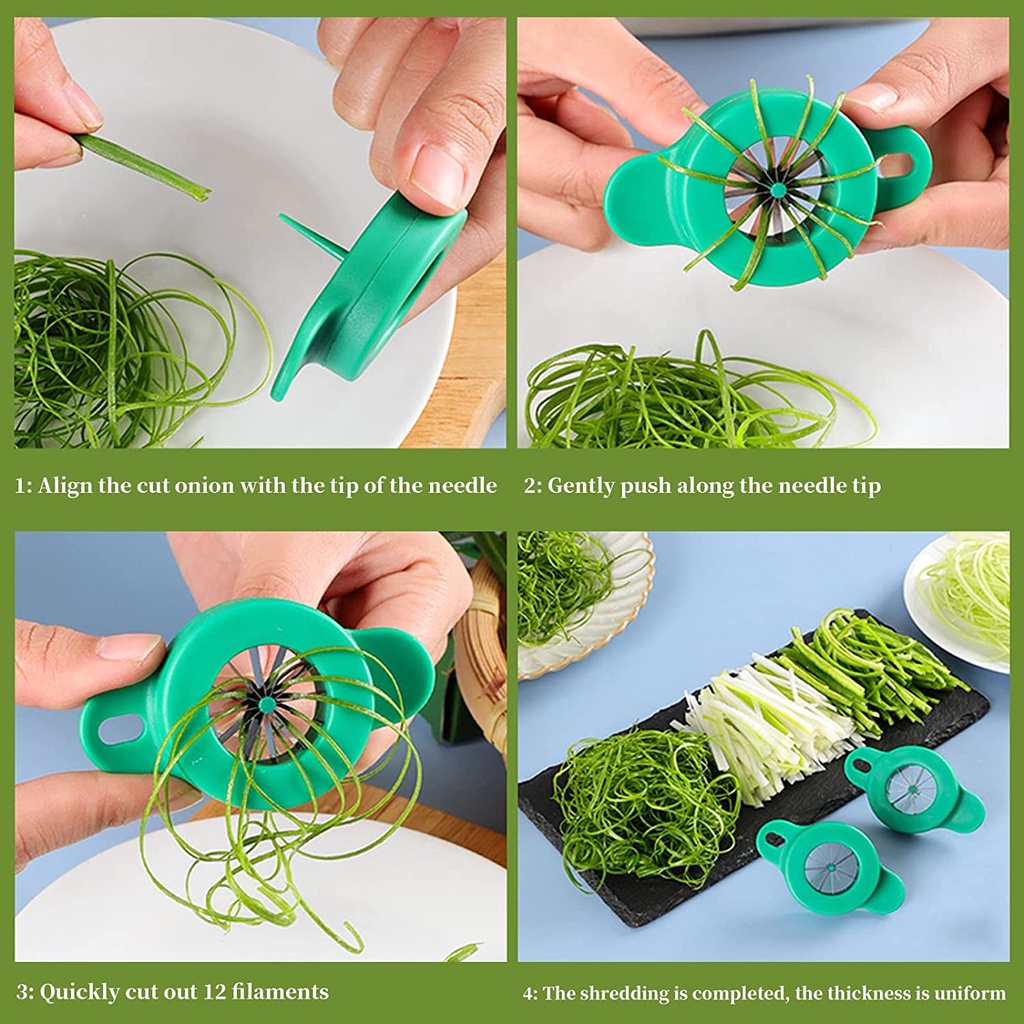 1: Align the cut onion with the tip of the needle

2: Gently push along the needle tip

3: Quickly cut out 12 filaments

4: The shredding is completed, the thickness is uniform