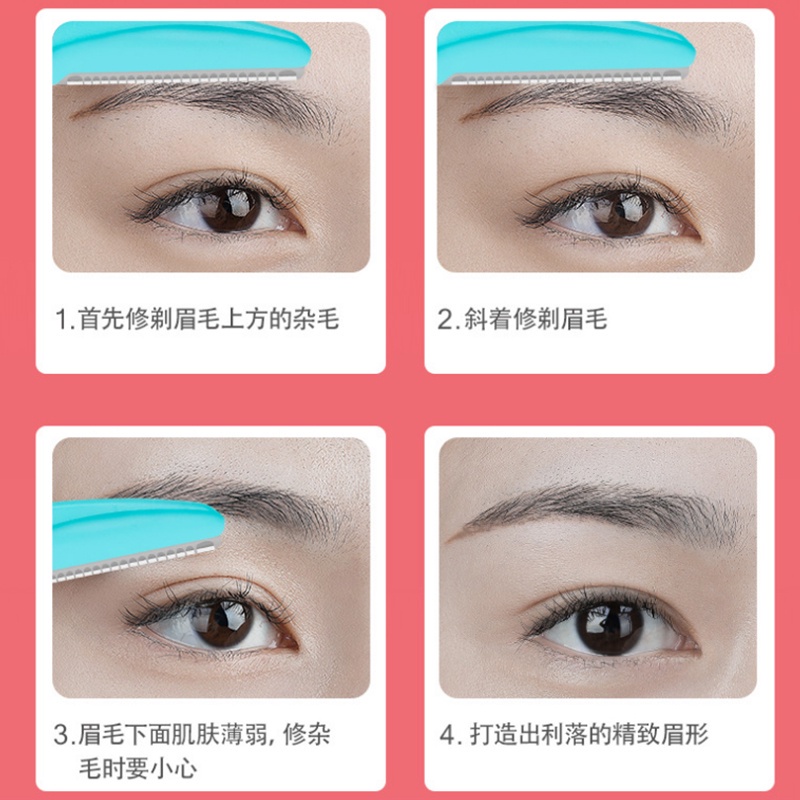 1.首先修剃眉毛上方的杂毛

2.斜着修剃眉毛

3.眉毛下面肌肤薄弱, 修杂毛时要小心

4. 打造出利落的精致眉形