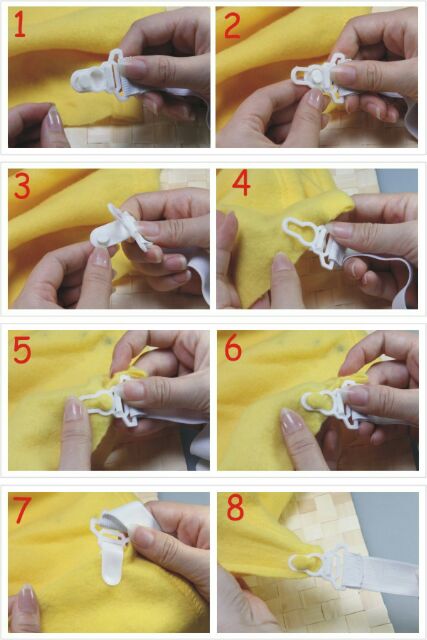 1
2
3
4
5
6
7
8