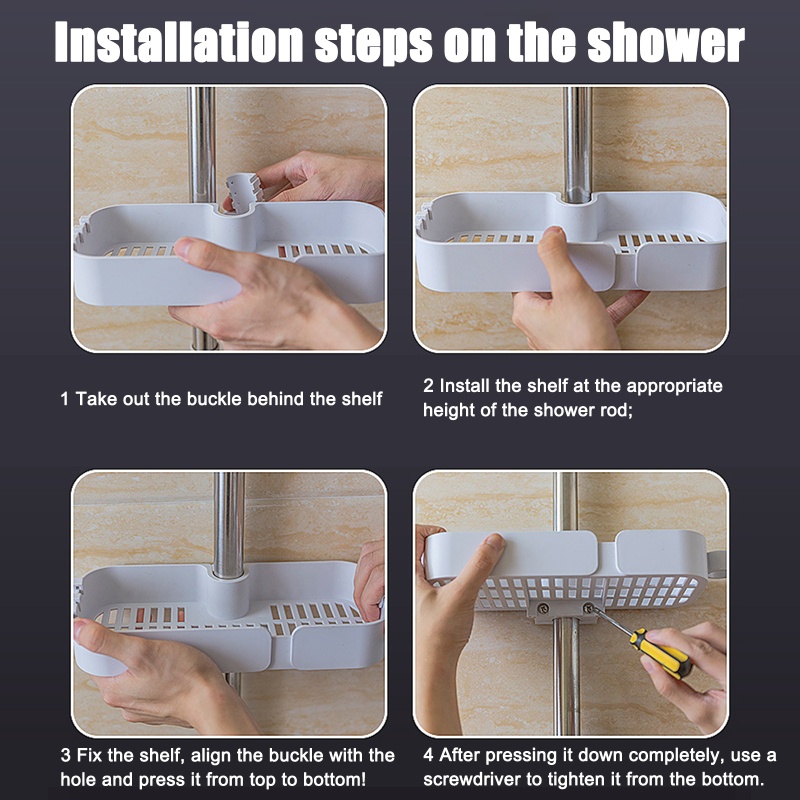 Installation steps on the shower

1 Take out the buckle behind the shelf

2 Install the shelf at the appropriate height of the shower rod;

3 Fix the shelf, align the buckle with the hole and press it from top to bottom!

4 After pressing it down completely, use a screwdriver to tighten it from the bottom.