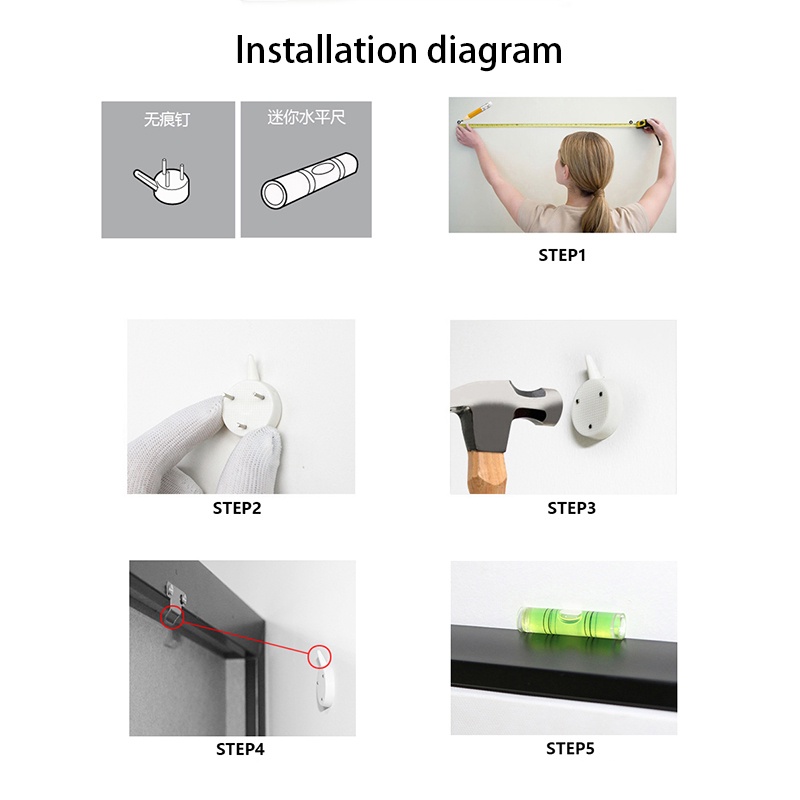 Installation diagram

无痕钉

迷你水平尺

STEP1

STEP2

STEP3

STEP4

STEP5