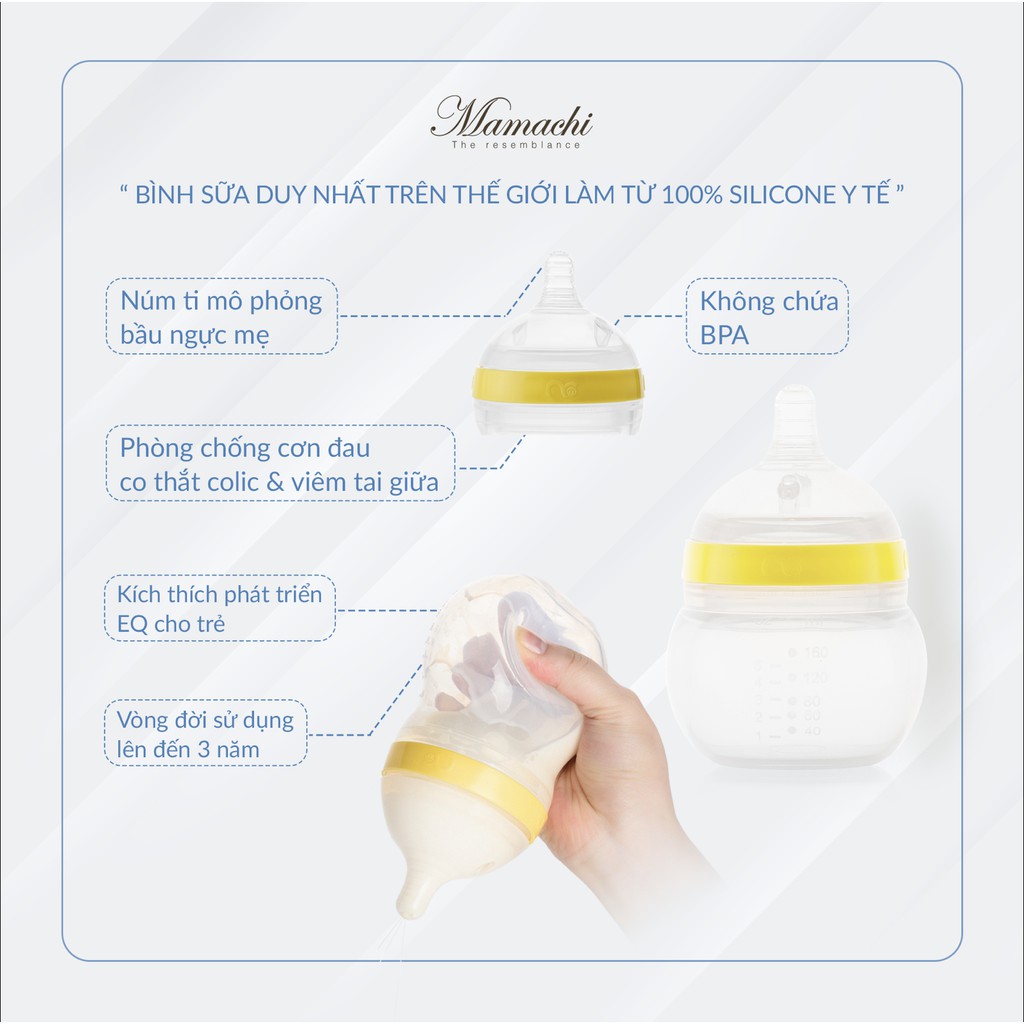 Mamachi
The resemblance

" BÌNH SỮA DUY NHẤT TRÊN THẾ GIỚI LÀM TỪ 100% SILICONE Y TẾ "

Núm ti mô phỏng bầu ngực mẹ

Không chứa BPA

Phòng chống cơn đau co thắt colic & viêm tai giữa

Kích thích phát triển EQ cho trẻ

Vòng đời sử dụng lên đến 3 năm

160
120
80
60
40