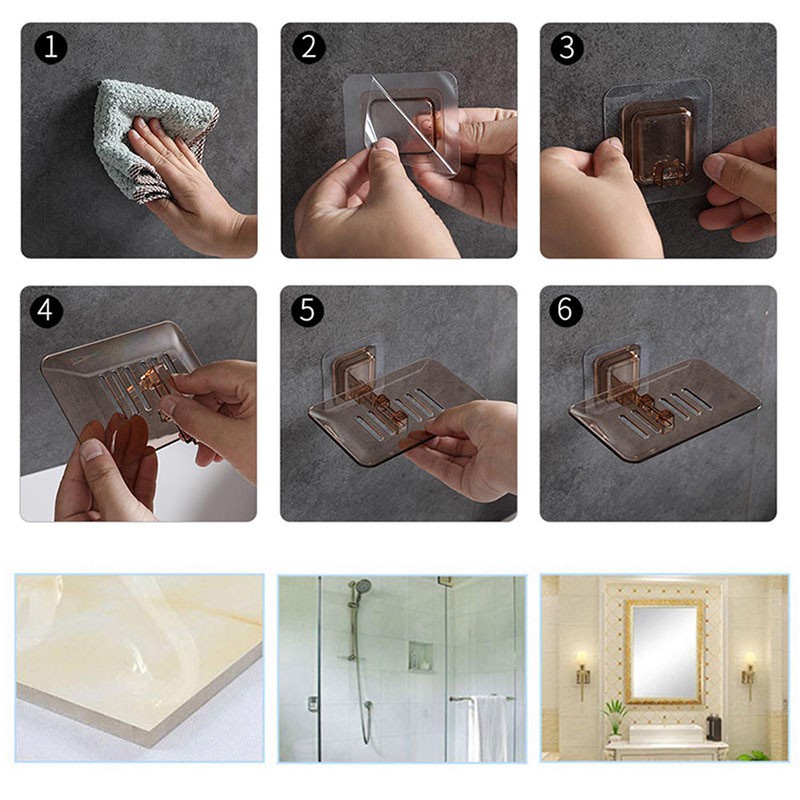 1
2
3
4
5
6