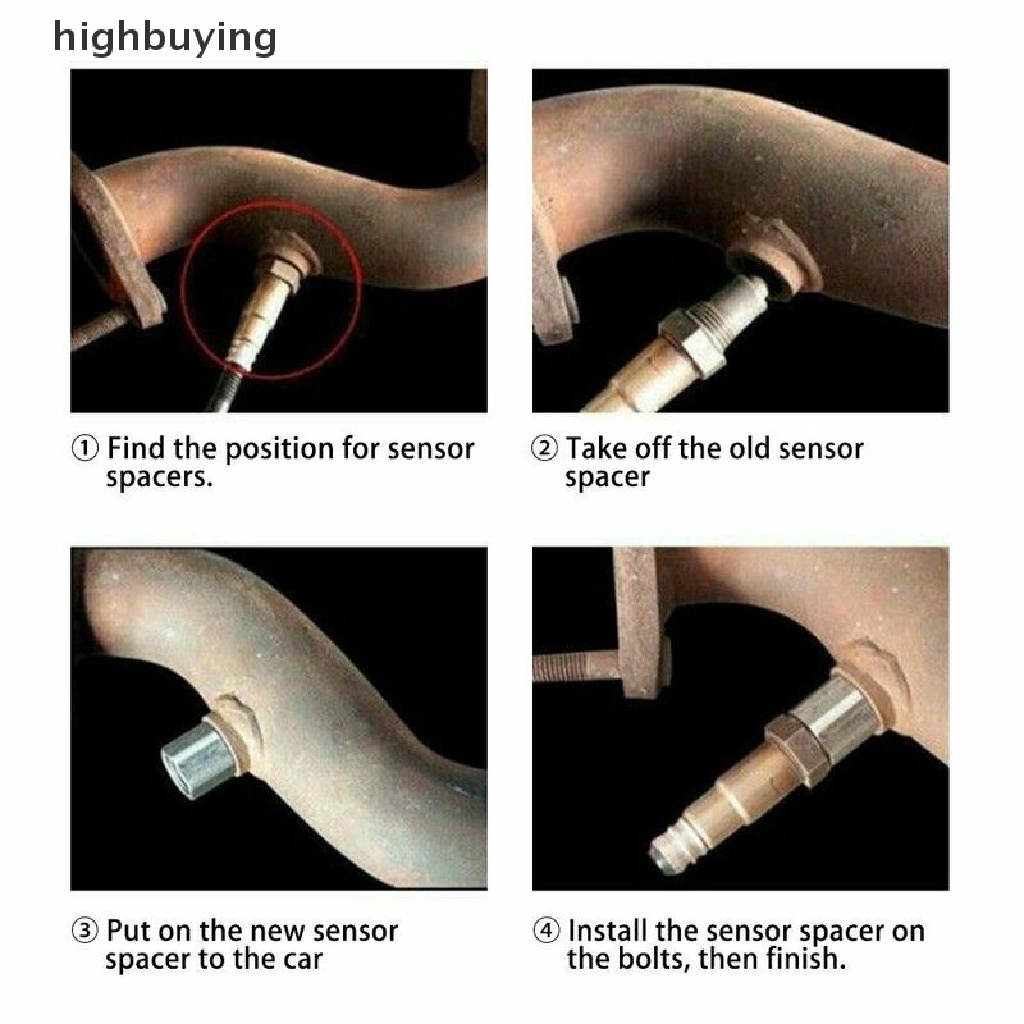 highbuying

① Find the position for sensor spacers.

② Take off the old sensor spacer

③ Put on the new sensor spacer to the car

④ Install the sensor spacer on the bolts, then finish.