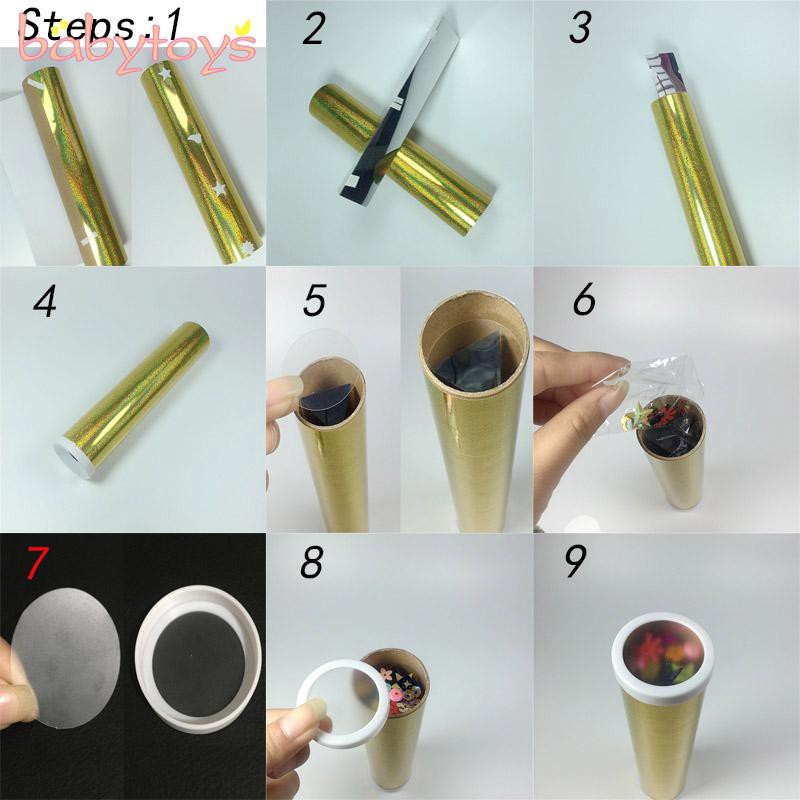 Steps:1
babytoys
2
3
4
5
6
7
8
9