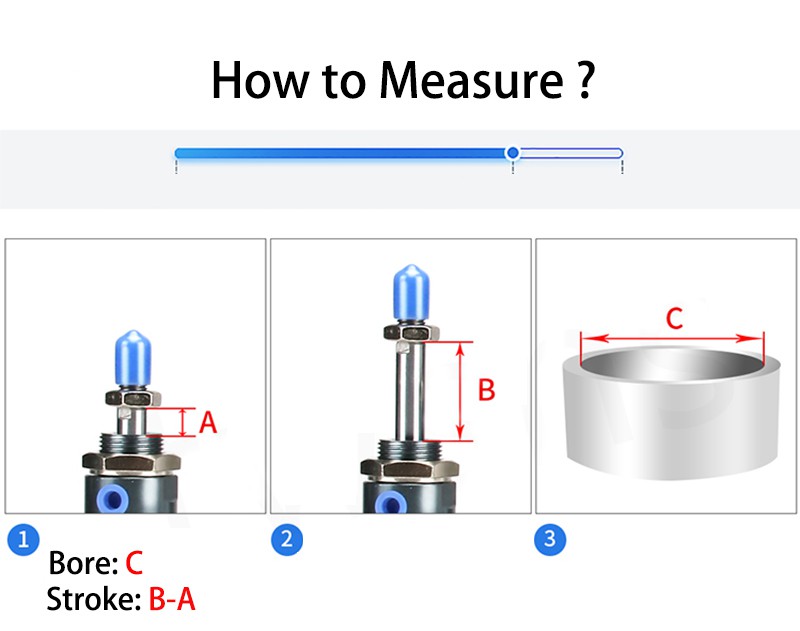 How to Measure ?

A

B

C

1

2

3

Bore: C
Stroke: B-A