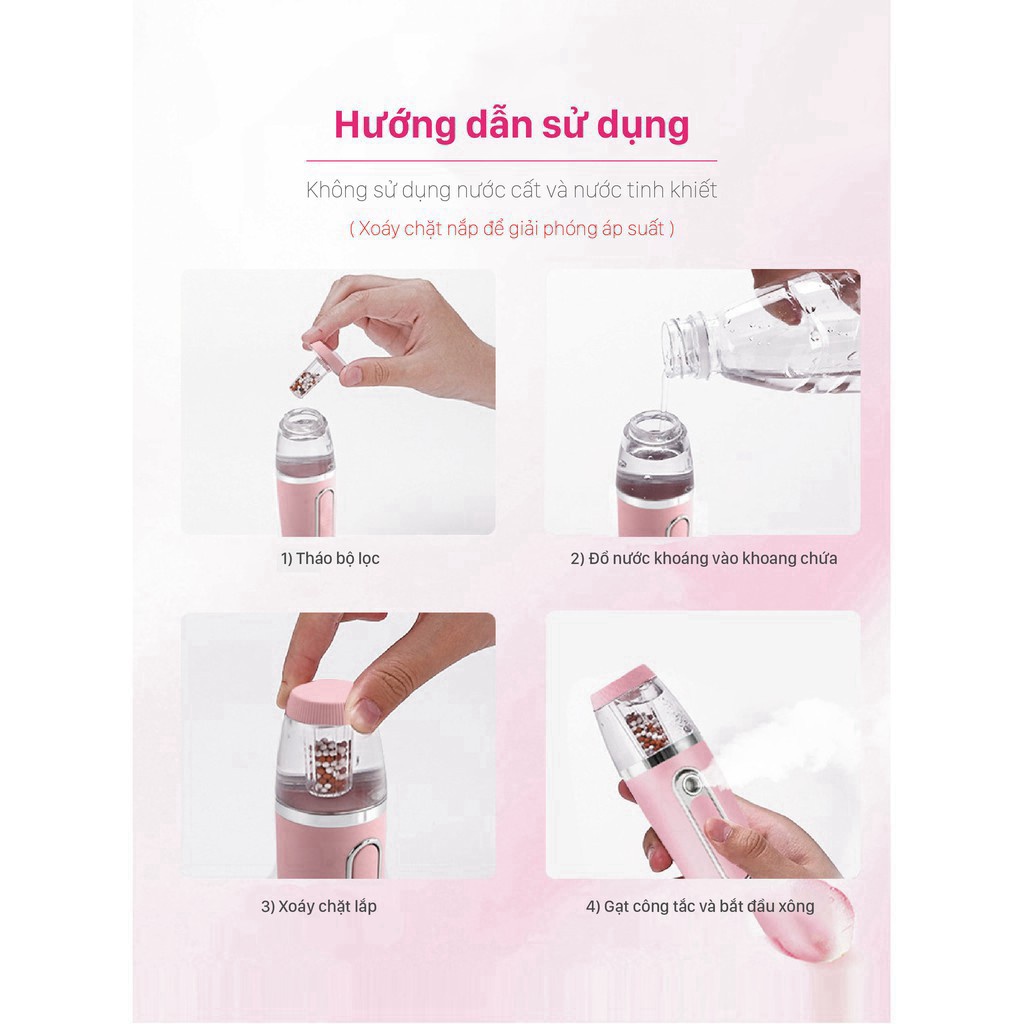 Hướng dẫn sử dụng

Không sử dụng nước cất và nước tinh khiết

( Xoáy chặt nắp để giải phóng áp suất )

1) Tháo bộ lọc

2) Đổ nước khoáng vào khoang chứa

3) Xoáy chặt lắp

4) Gạt công tắc và bắt đầu xông