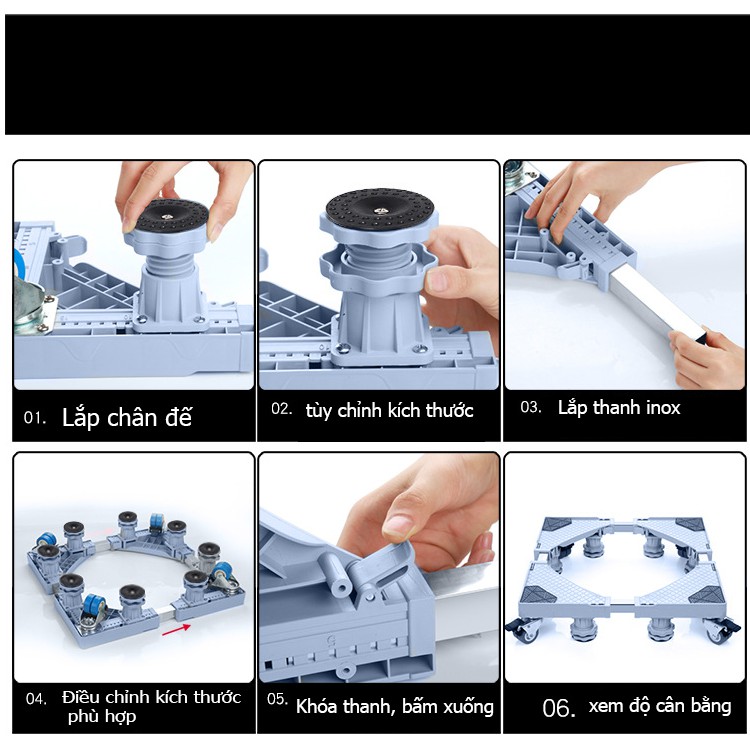 01. Lắp chân đế

02. tùy chỉnh kích thước

03. Lắp thanh inox

04. Điều chỉnh kích thước phù hợp

05. Khóa thanh, bấm xuống

06. xem độ cân bằng