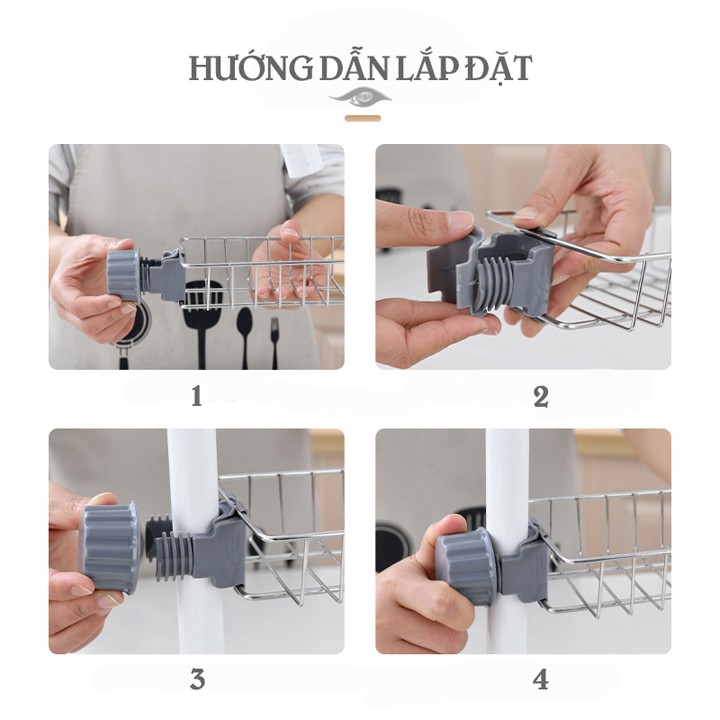 HƯỚNG DẪN LẮP ĐẶT

1

2

3

4