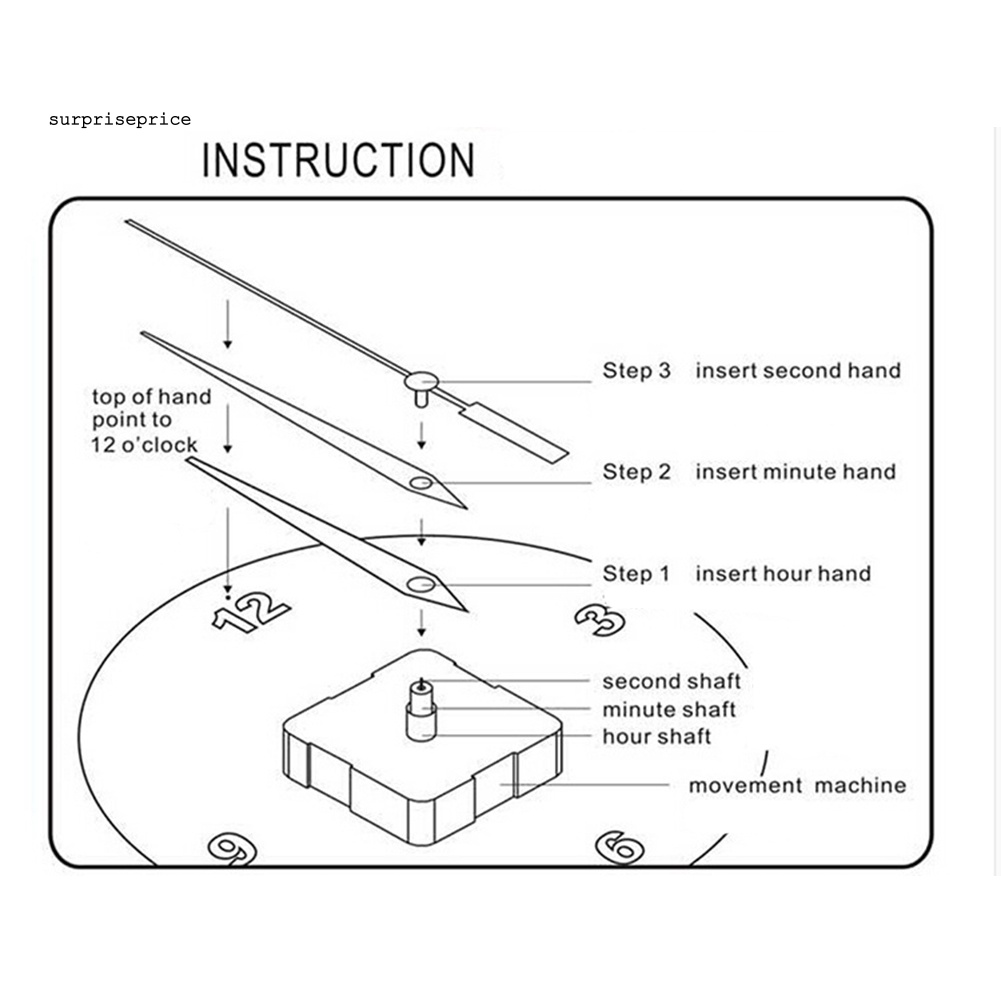 surpriseprice

INSTRUCTION

top of hand point to 12 o'clock

Step 3 insert second hand

Step 2 insert minute hand

Step 1 insert hour hand

12

3

second shaft

minute shaft

hour shaft

movement machine

9

6