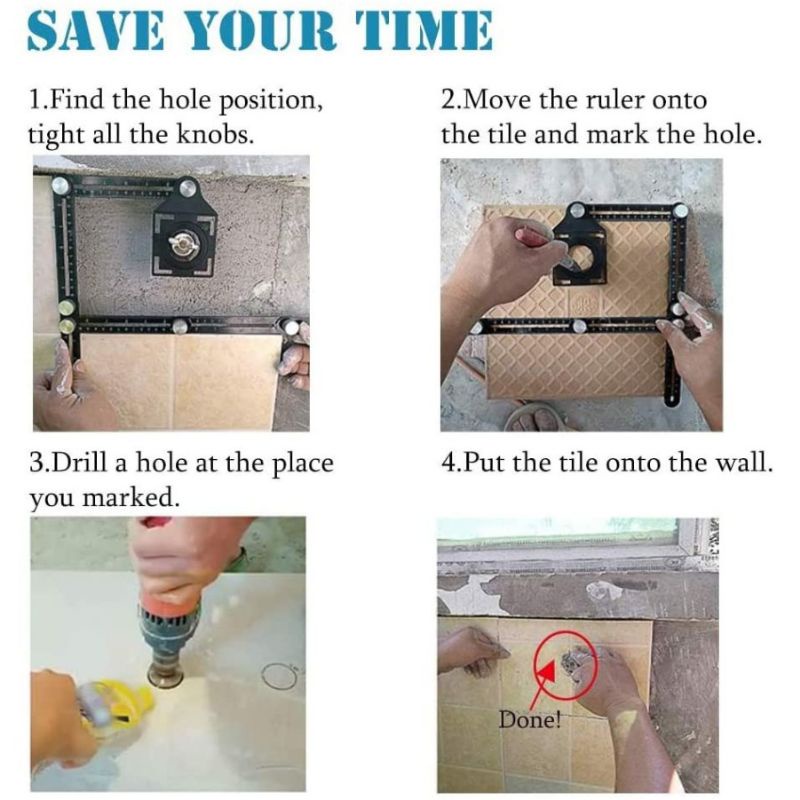 SAVE YOUR TIME

1.Find the hole position, tight all the knobs.

2.Move the ruler onto the tile and mark the hole.

3.Drill a hole at the place you marked.

4.Put the tile onto the wall.

Done!