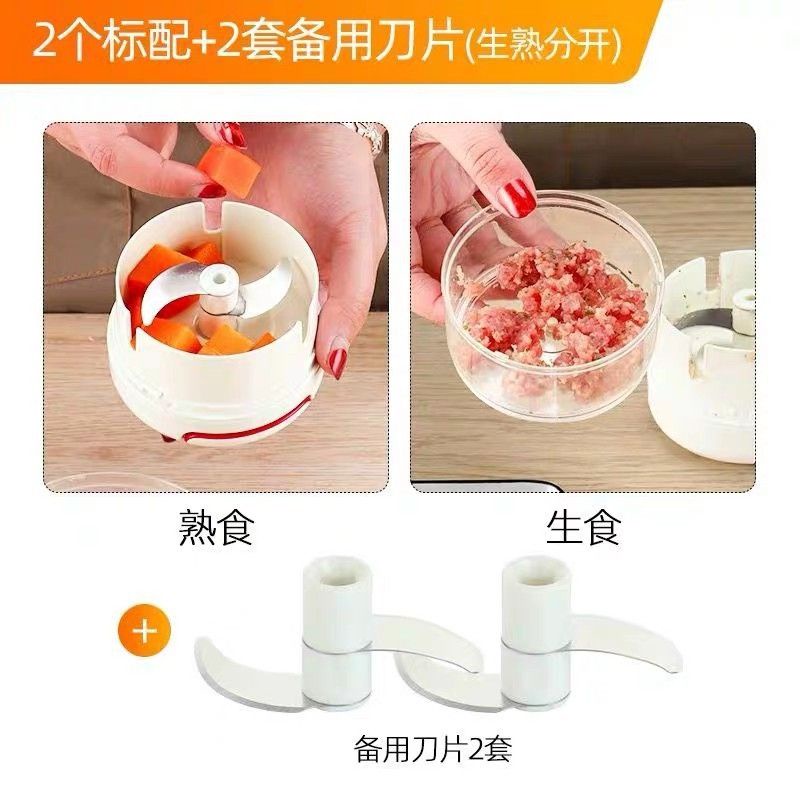 2个标配+2套备用刀片(生熟分开)

熟食

生食

+

备用刀片2套