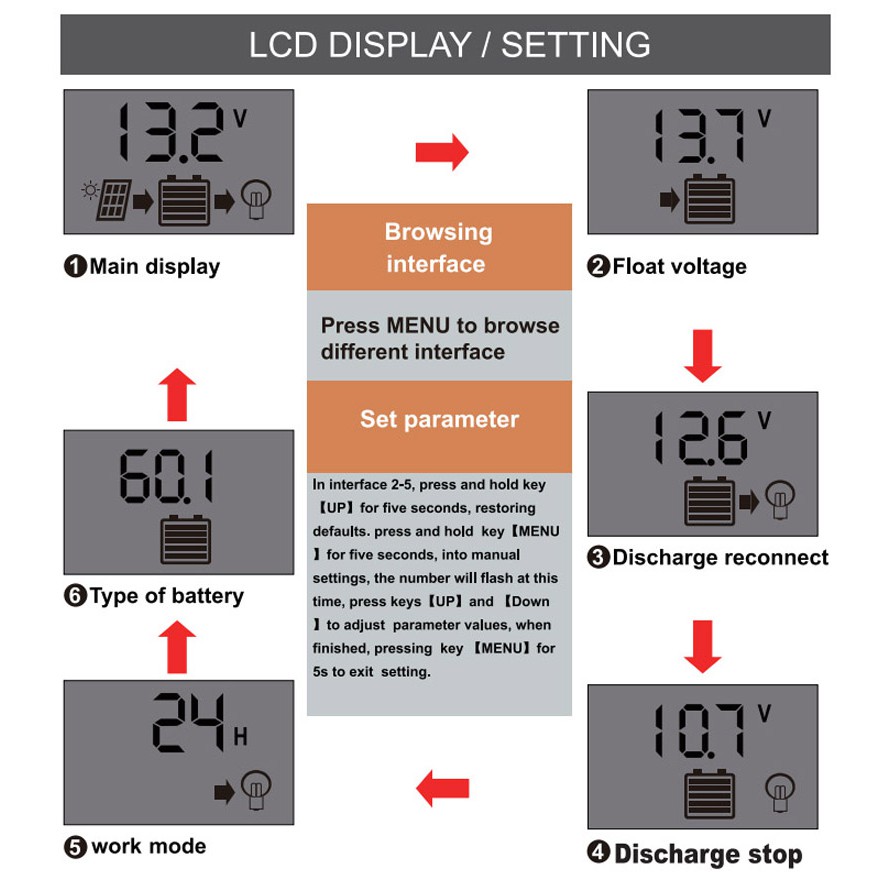 LCD DISPLAY / SETTING

13.2 V

❶Main display

Browsing interface

Press MENU to browse different interface

Set parameter

In interface 2-5, press and hold key 【UP】for five seconds, restoring defaults. press and hold key【MENU】for five seconds, into manual settings, the number will flash at this time, press keys【UP】and 【Down】to adjust parameter values, when finished, pressing key 【MENU】for 5s to exit setting.

13.7 V

❷Float voltage

12.6 V

❸Discharge reconnect

10.7 V

❹Discharge stop

24 H

❺work mode

60.1

❻Type of battery