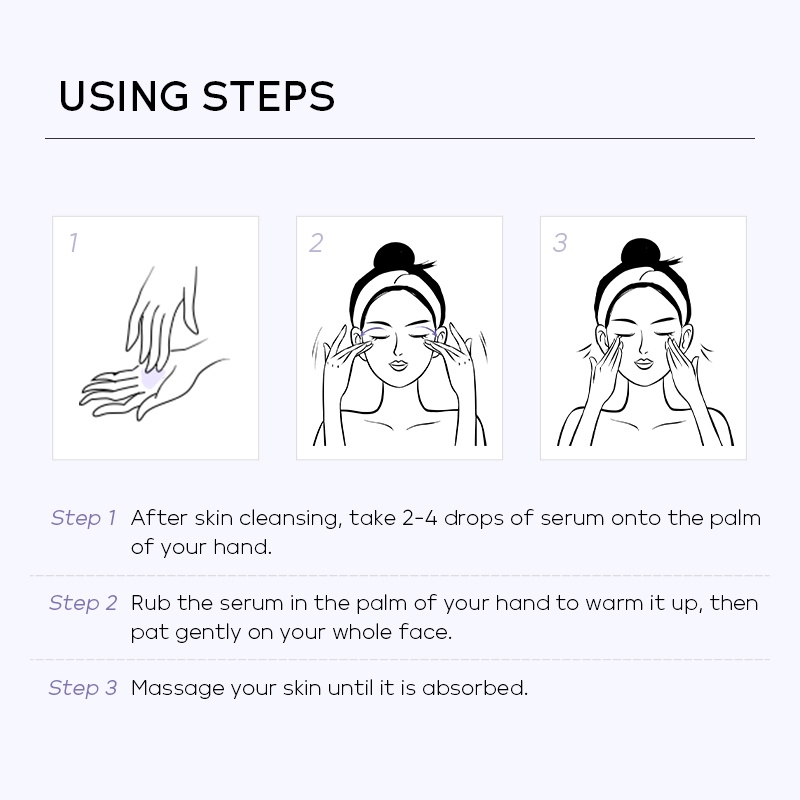 USING STEPS

1

2

3

Step 1 After skin cleansing, take 2-4 drops of serum onto the palm of your hand.

Step 2 Rub the serum in the palm of your hand to warm it up, then pat gently on your whole face.

Step 3 Massage your skin until it is absorbed.