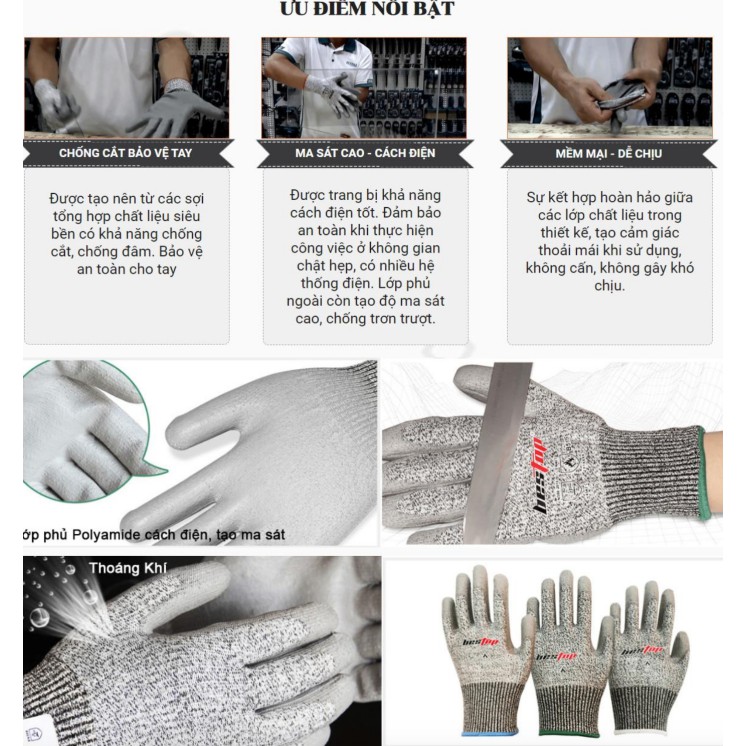 ƯU ĐIỂM NỔI BẬT

CHỐNG CẮT BẢO VỆ TAY

Được tạo nên từ các sợi tổng hợp chất liệu siêu bền có khả năng chống cắt, chống đâm. Bảo vệ an toàn cho tay

MA SÁT CAO - CÁCH ĐIỆN

Được trang bị khả năng cách điện tốt. Đảm bảo an toàn khi thực hiện công việc ở không gian chật hẹp, có nhiều hệ thống điện. Lớp phủ ngoài còn tạo độ ma sát cao, chống trơn trượt.

MỀM MẠI - DỄ CHỊU

Sự kết hợp hoàn hảo giữa các lớp chất liệu trong thiết kế, tạo cảm giác thoải mái khi sử dụng, không cấn, không gây khó chịu.

ớp phủ Polyamide cách điện, tạo ma sát

bestop

Thoáng Khí

bestop

bestop

bestop