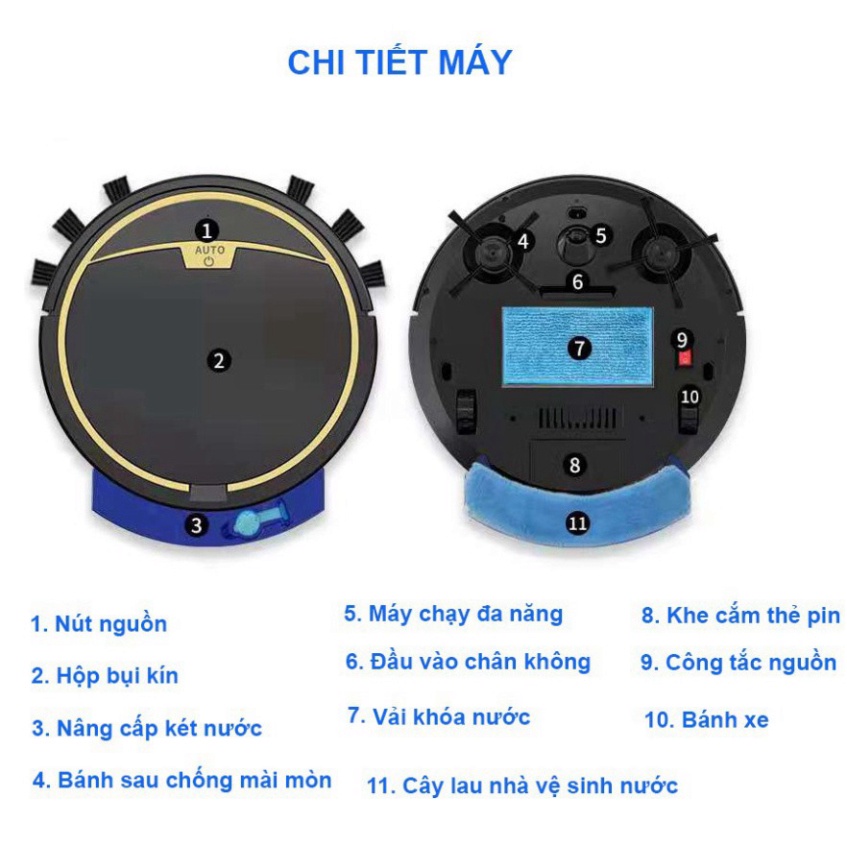 CHI TIẾT MÁY

1

AUTO

2

3

4

5

6

7

9

10

8

11

1. Nút nguồn

2. Hộp bụi kín

3. Nâng cấp két nước

4. Bánh sau chống mài mòn

5. Máy chạy đa năng

6. Đầu vào chân không

7. Vải khóa nước

11. Cây lau nhà vệ sinh nước

8. Khe cắm thẻ pin

9. Công tắc nguồn

10. Bánh xe