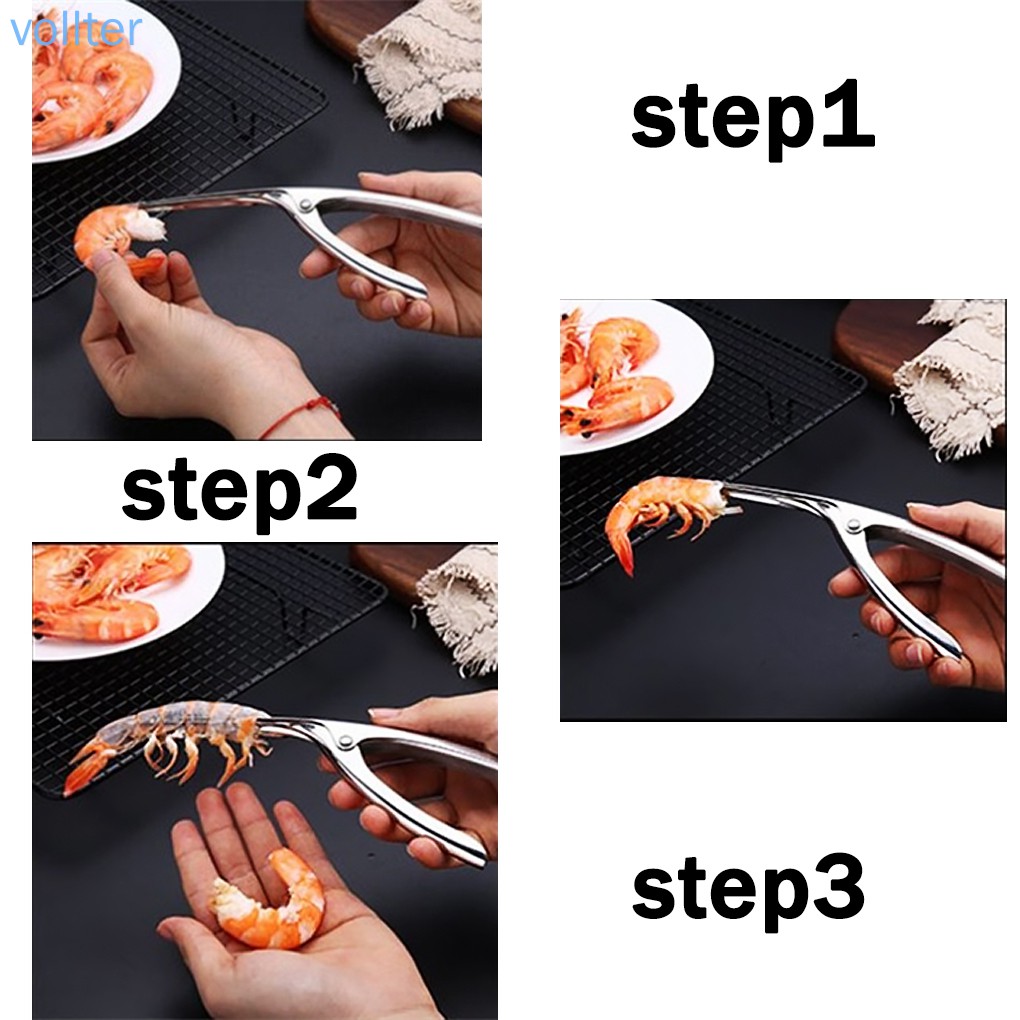 vollter

step1

step2

step3