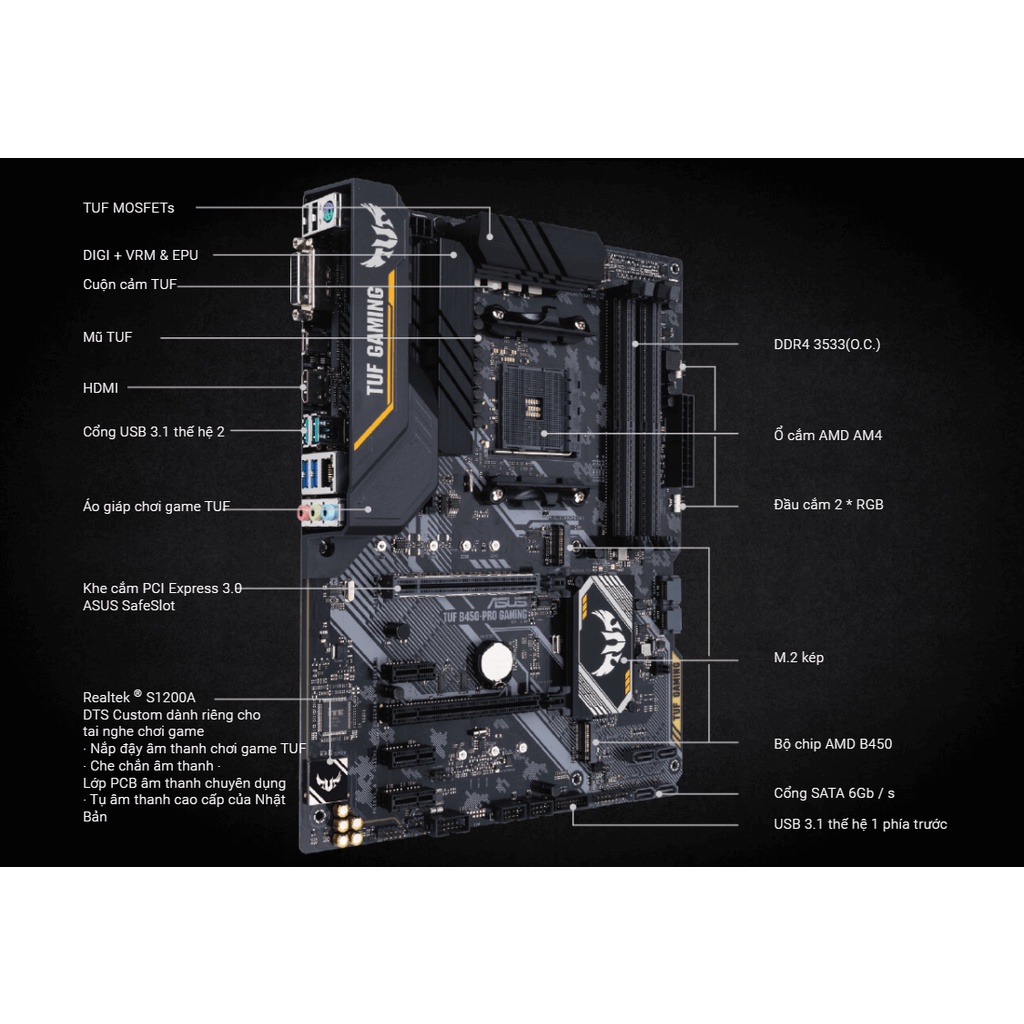 TUF MOSFETs

DIGI + VRM & EPU

Cuộn cảm TUF

Mũ TUF

HDMI

Cổng USB 3.1 thế hệ 2

Áo giáp chơi game TUF

Khe cắm PCI Express 3.0 ASUS SafeSlot

Realtek ® S1200A
DTS Custom dành riêng cho tai nghe chơi game
· Nắp đậy âm thanh chơi game TUF
· Che chắn âm thanh ·
Lớp PCB âm thanh chuyên dụng
· Tụ âm thanh cao cấp của Nhật Bản

TUF GAMING

ASUS
TUF B450-PRO GAMING

TUF GAMING

DDR4 3533(O.C.)

Ổ cắm AMD AM4

Đầu cắm 2 * RGB

M.2 kép

Bộ chip AMD B450

Cổng SATA 6Gb / s

USB 3.1 thế hệ 1 phía trước