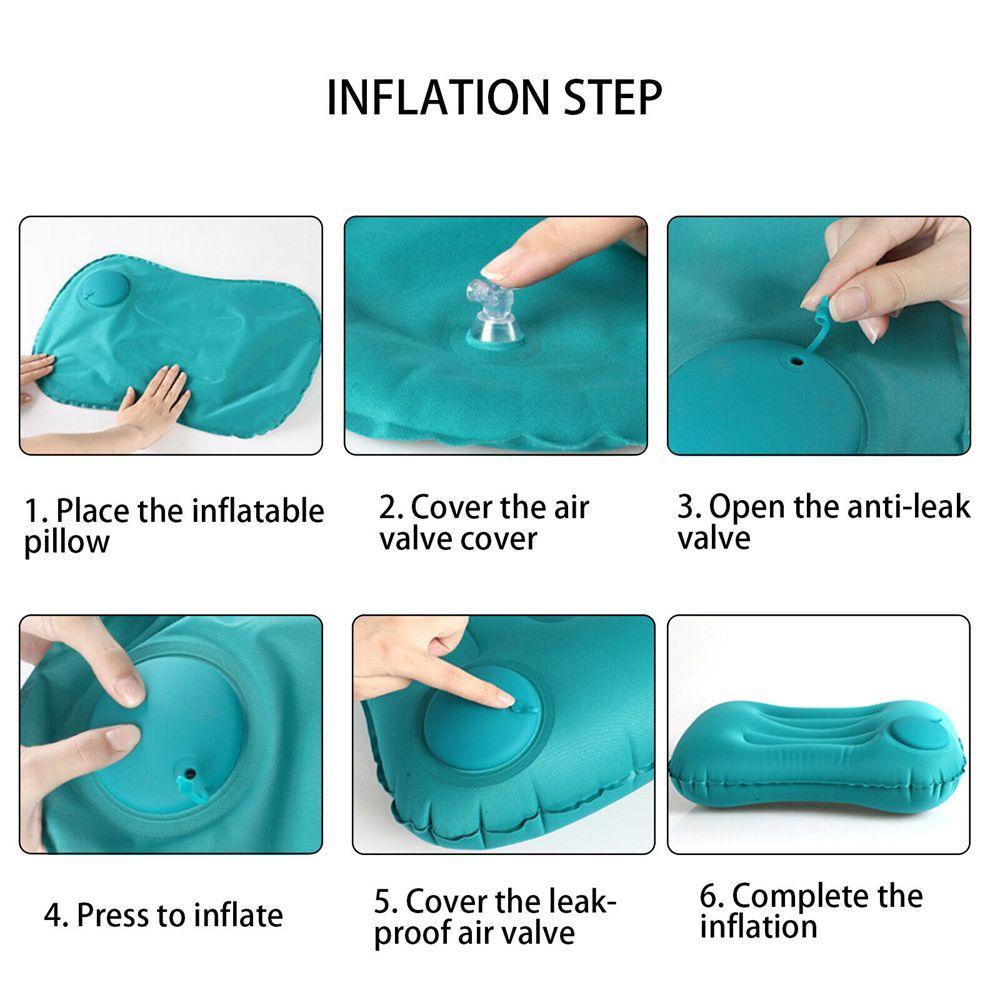 INFLATION STEP

1. Place the inflatable pillow

2. Cover the air valve cover

3. Open the anti-leak valve

4. Press to inflate

5. Cover the leak-proof air valve

6. Complete the inflation