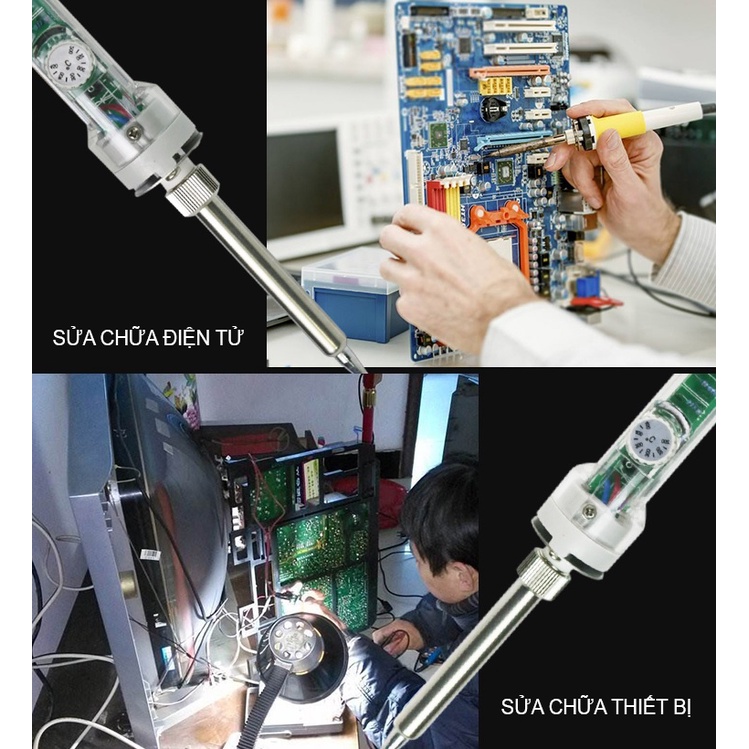 SỬA CHỮA ĐIỆN TỬ

SỬA CHỮA THIẾT BỊ