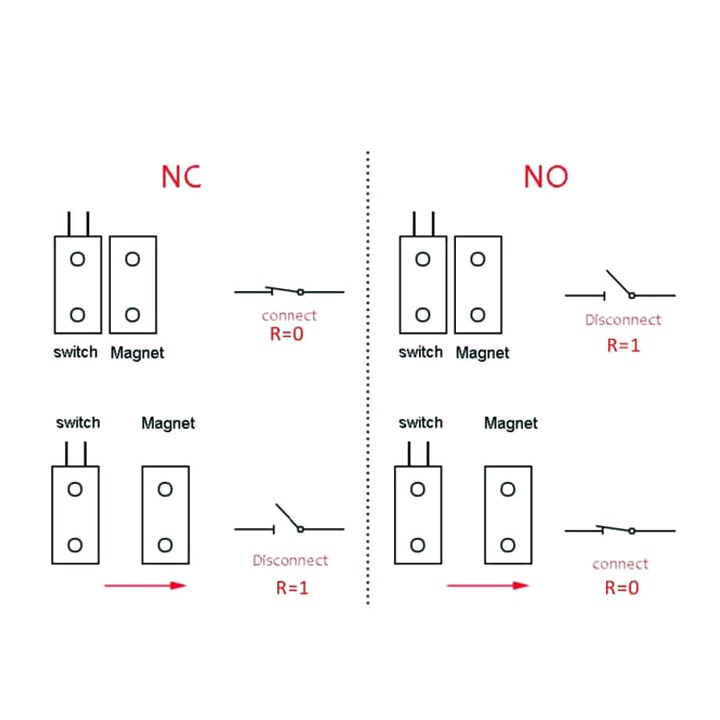 NC

switch Magnet

connect
R=0

switch Magnet

Disconnect
R=1

NO

switch Magnet

Disconnect
R=1

switch Magnet

connect
R=0